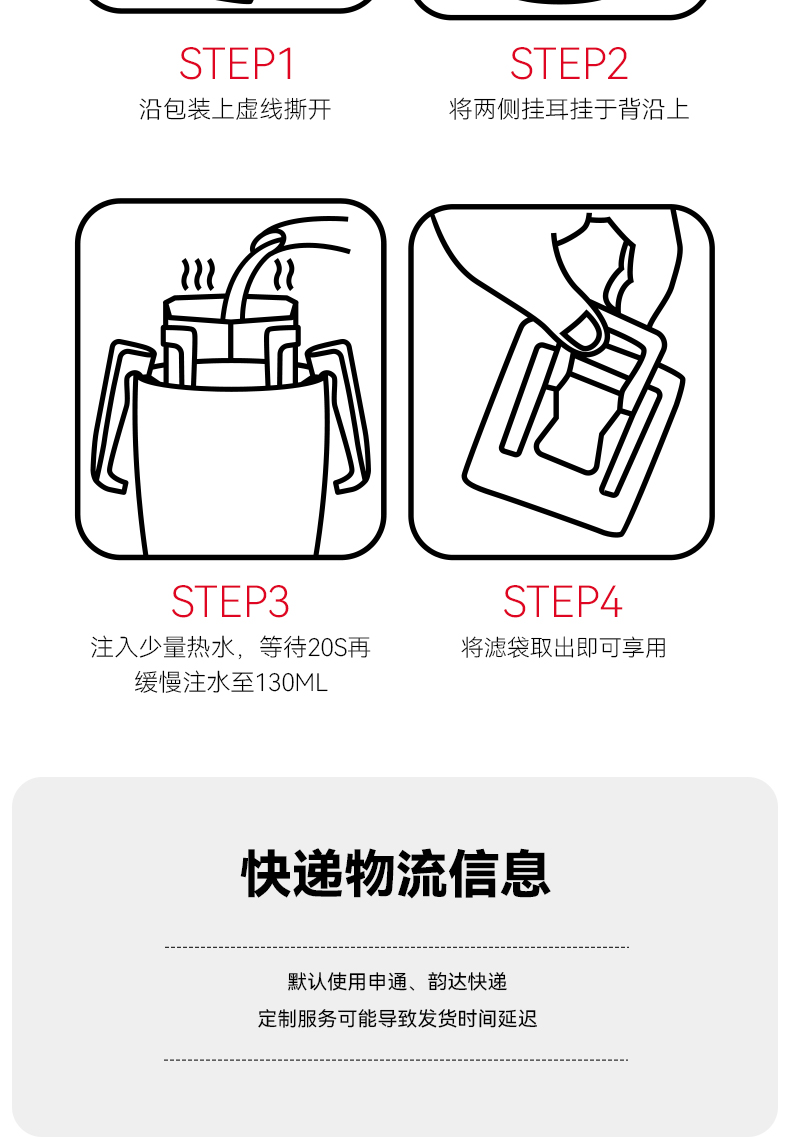 STEP1
沿包装上虚线撕开

STEP2
将两侧挂耳挂于背沿上

STEP3
注入少量热水，等待20S再缓慢注水至130ML

STEP4
将滤袋取出即可享用

快递物流信息

默认使用申通、韵达快递
定制服务可能导致发货时间延迟