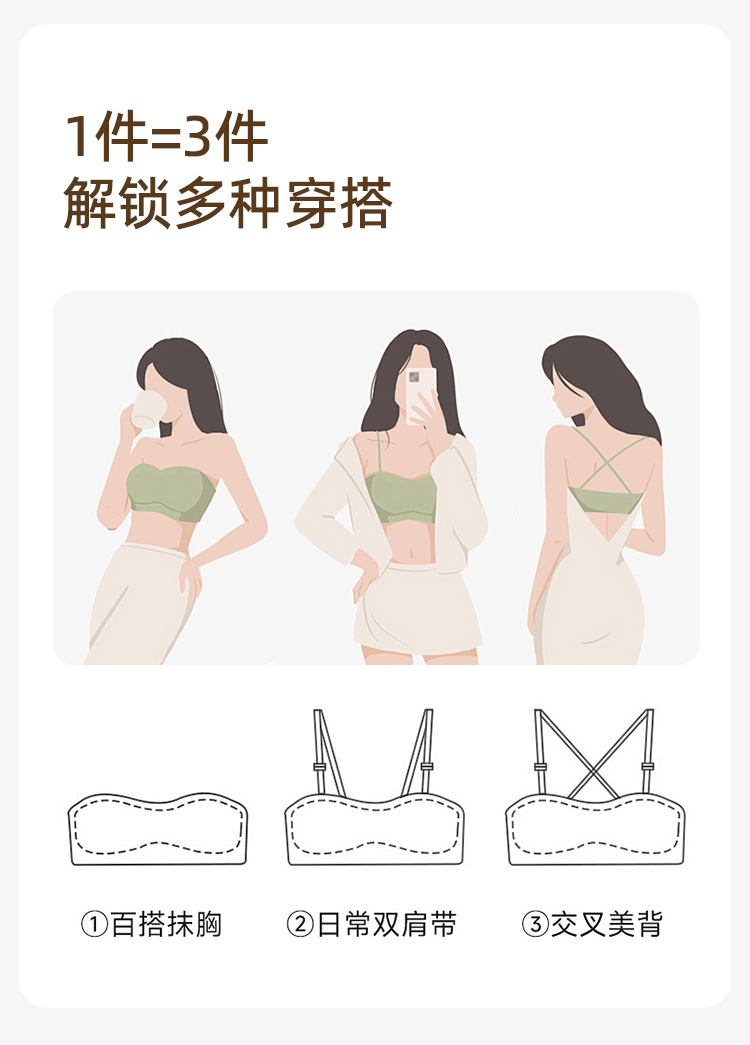 1件=3件
解锁多种穿搭

①百搭抹胸

②日常双肩带

③交叉美背