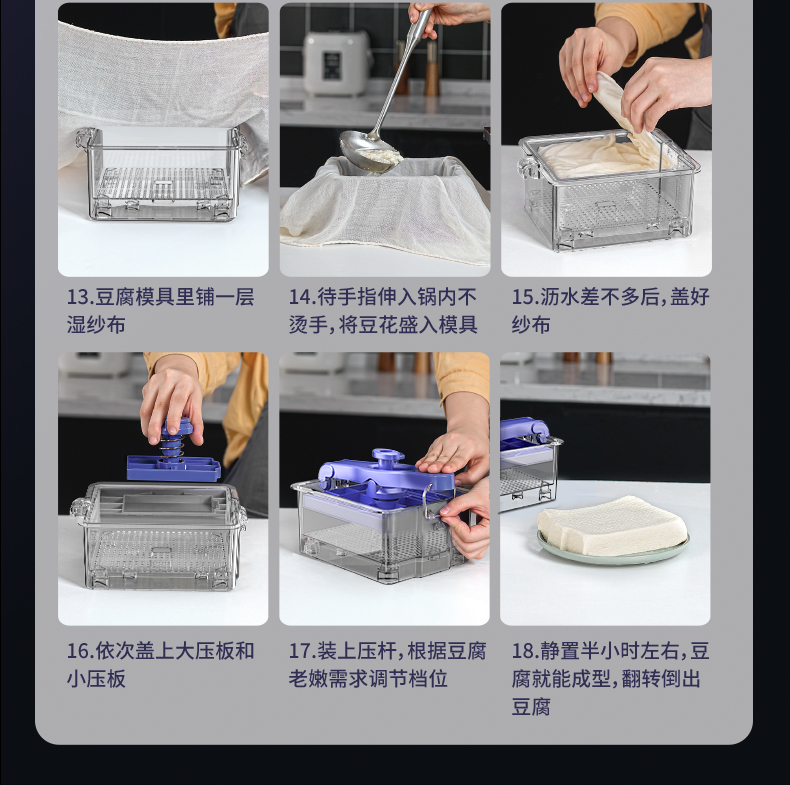 13.豆腐模具里铺一层湿纱布

14.待手指伸入锅内不烫手，将豆花盛入模具

15.沥水差不多后，盖好纱布

16.依次盖上大压板和小压板

17.装上压杆，根据豆腐老嫩需求调节档位

18.静置半小时左右，豆腐就能成型，翻转倒出豆腐