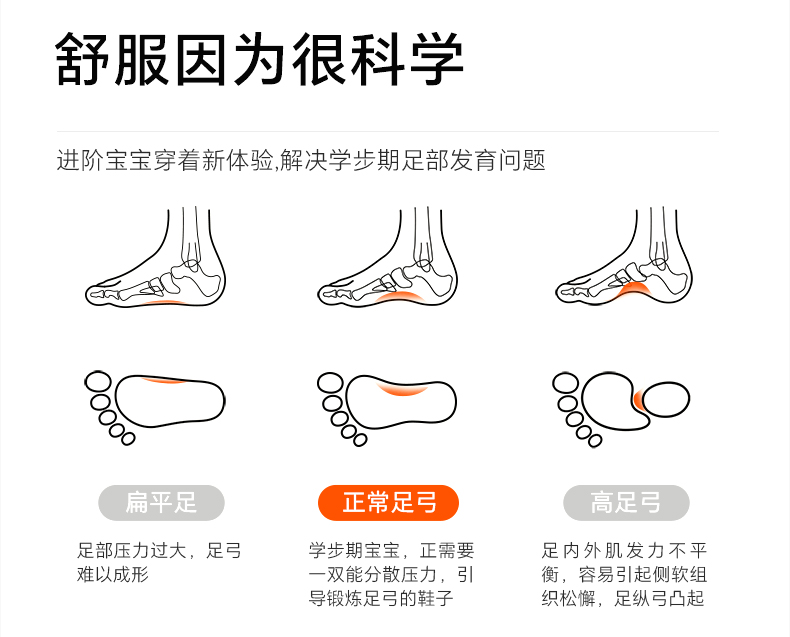 舒服因为很科学

进阶宝宝穿着新体验,解决学步期足部发育问题

扁平足

足部压力过大，足弓难以成形

正常足弓

学步期宝宝，正需要一双能分散压力，引导锻炼足弓的鞋子

高足弓

足内外肌发力不平衡，容易引起侧软组织松懈，足纵弓凸起