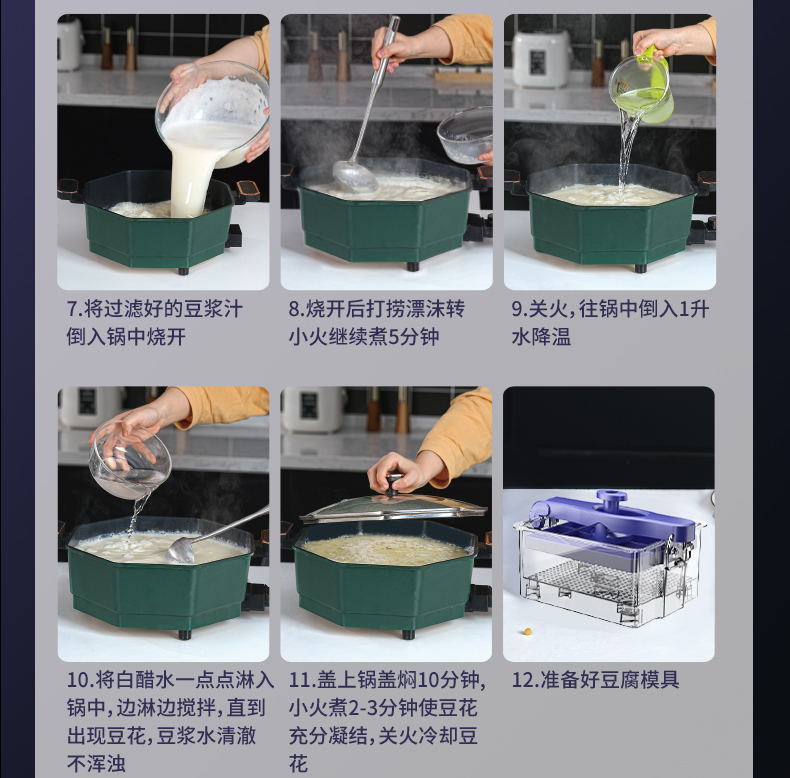 7.将过滤好的豆浆汁倒入锅中烧开

8.烧开后打捞漂沫转小火继续煮5分钟

9.关火，往锅中倒入1升水降温

10.将白醋水一点点淋入锅中，边淋边搅拌，直到出现豆花，豆浆水清澈不浑浊

11.盖上锅盖焖10分钟，小火煮2-3分钟使豆花充分凝结，关火冷却豆花

12.准备好豆腐模具