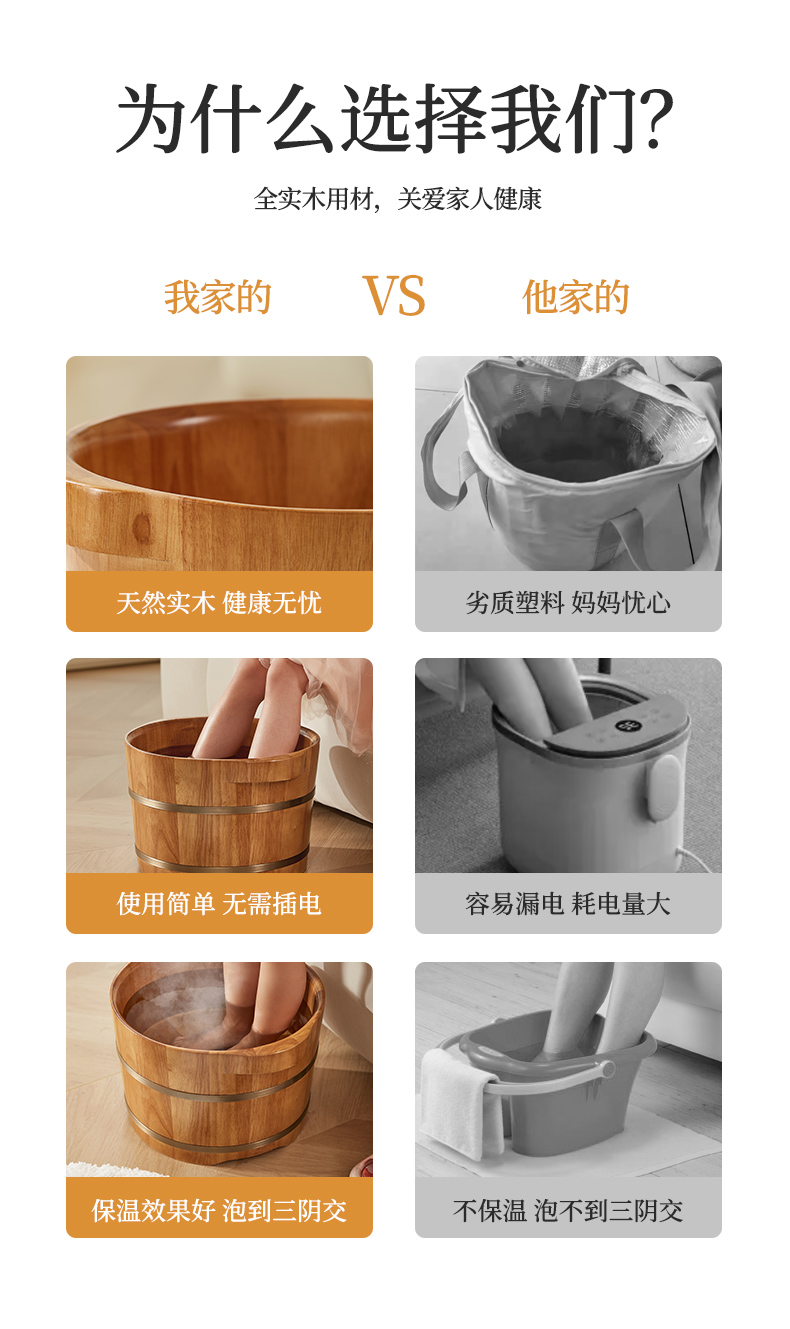 为什么选择我们?

全实木用材，关爱家人健康

我家的 VS 他家的

天然实木 健康无忧

劣质塑料 妈妈忧心

使用简单 无需插电

容易漏电 耗电量大

保温效果好 泡到三阴交

不保温 泡不到三阴交