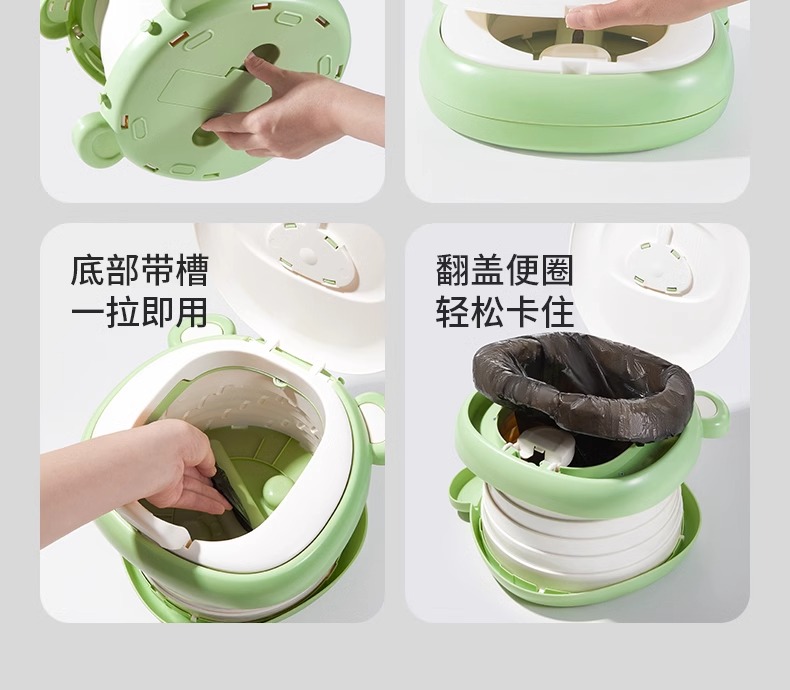 底部带槽
一拉即用

翻盖便圈
轻松卡住