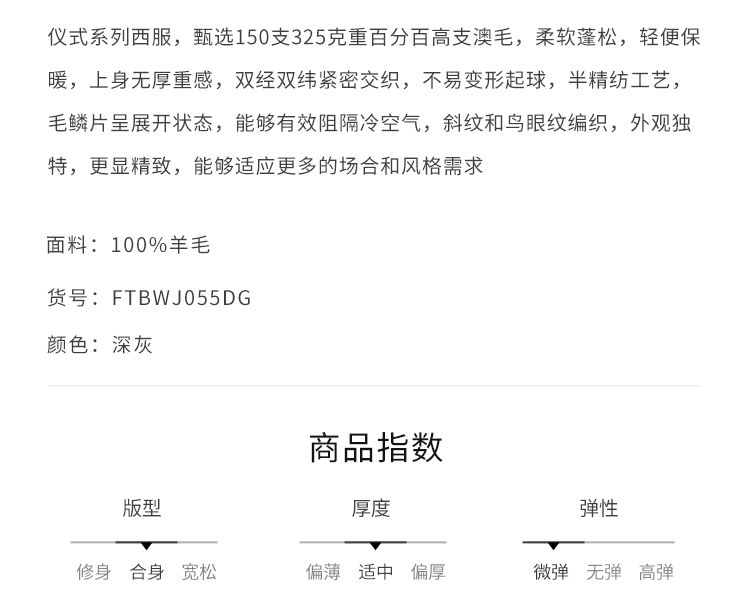 仪式系列西服，甄选150支325克重百分百高支澳毛，柔软蓬松，轻便保暖，上身无厚重感，双经双纬紧密交织，不易变形起球，半精纺工艺，毛鳞片呈展开状态，能够有效阻隔冷空气，斜纹和鸟眼纹编织，外观独特，更显精致，能够适应更多的场合和风格需求

面料：100%羊毛

货号：FTBWJ055DG

颜色：深灰

商品指数

版型

修身 合身 宽松

厚度

偏薄 适中 偏厚

弹性

微弹 无弹 高弹