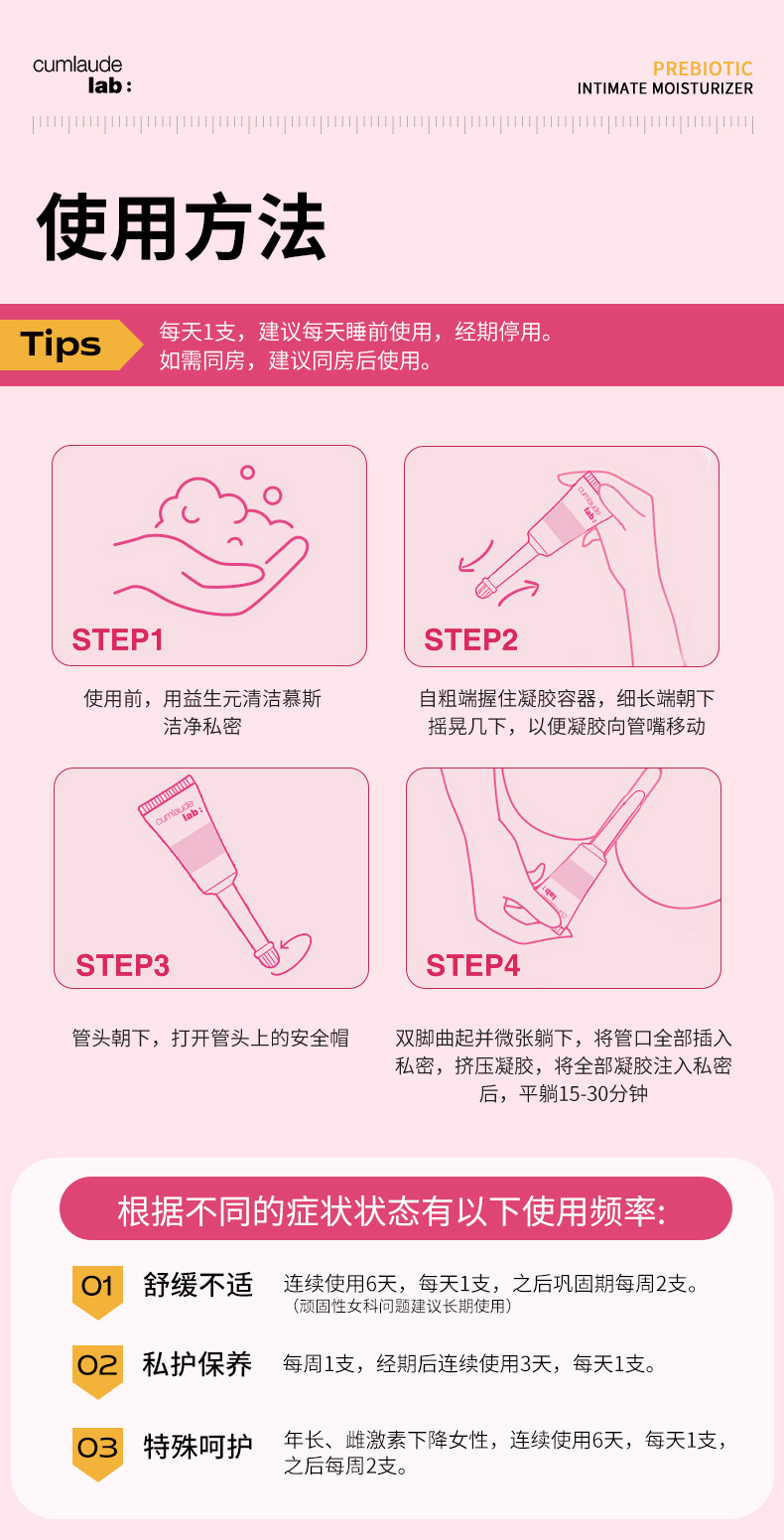 cumlaude lab:

PREBIOTIC
INTIMATE MOISTURIZER

使用方法

Tips

每天1支，建议每天睡前使用，经期停用。
如需同房，建议同房后使用。

STEP1

使用前，用益生元清洁慕斯洁净私密

cumlaude lab:

STEP2

自粗端握住凝胶容器，细长端朝下摇晃几下，以便凝胶向管嘴移动

cumlaude lab:

STEP3

管头朝下，打开管头上的安全帽

lab:

STEP4

双脚曲起并微张躺下，将管口全部插入私密，挤压凝胶，将全部凝胶注入私密后，平躺15-30分钟

根据不同的症状状态有以下使用频率:

01 舒缓不适 连续使用6天，每天1支，之后巩固期每周2支。
（顽固性女科问题建议长期使用）

02 私护保养 每周1支，经期后连续使用3天，每天1支。

03 特殊呵护 年长、雌激素下降女性，连续使用6天，每天1支，之后每周2支。