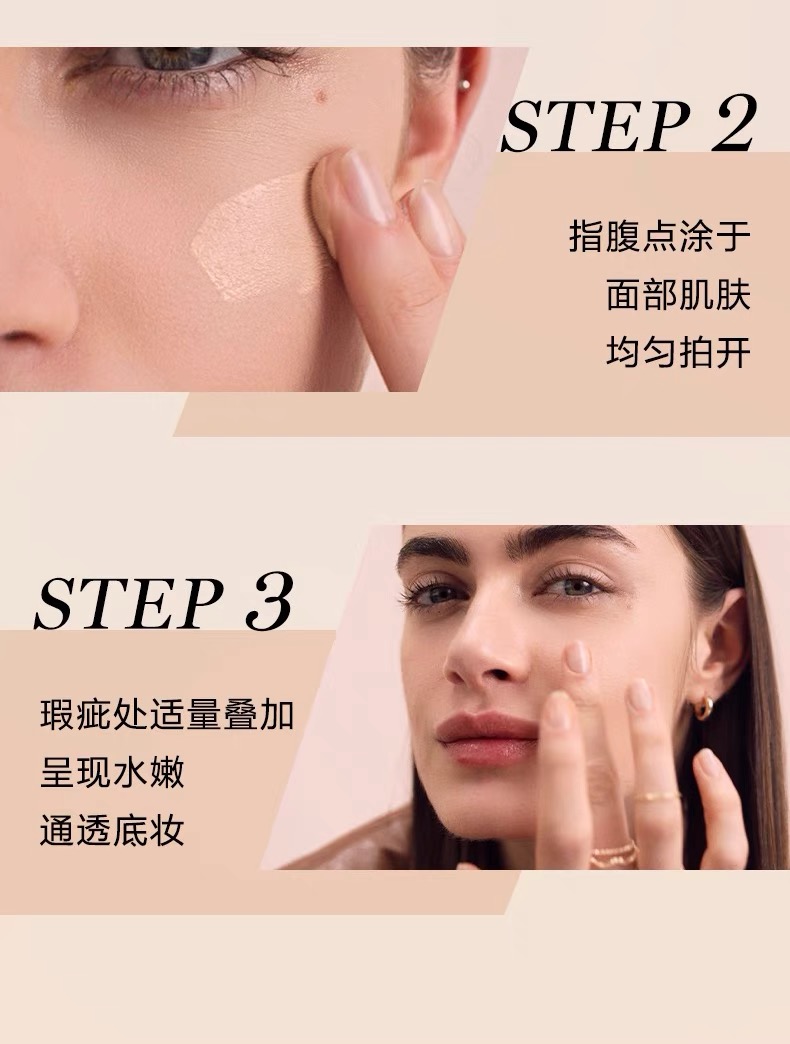 STEP 2

指腹点涂于
面部肌肤
均匀拍开

STEP 3

瑕疵处适量叠加
呈现水嫩
通透底妆