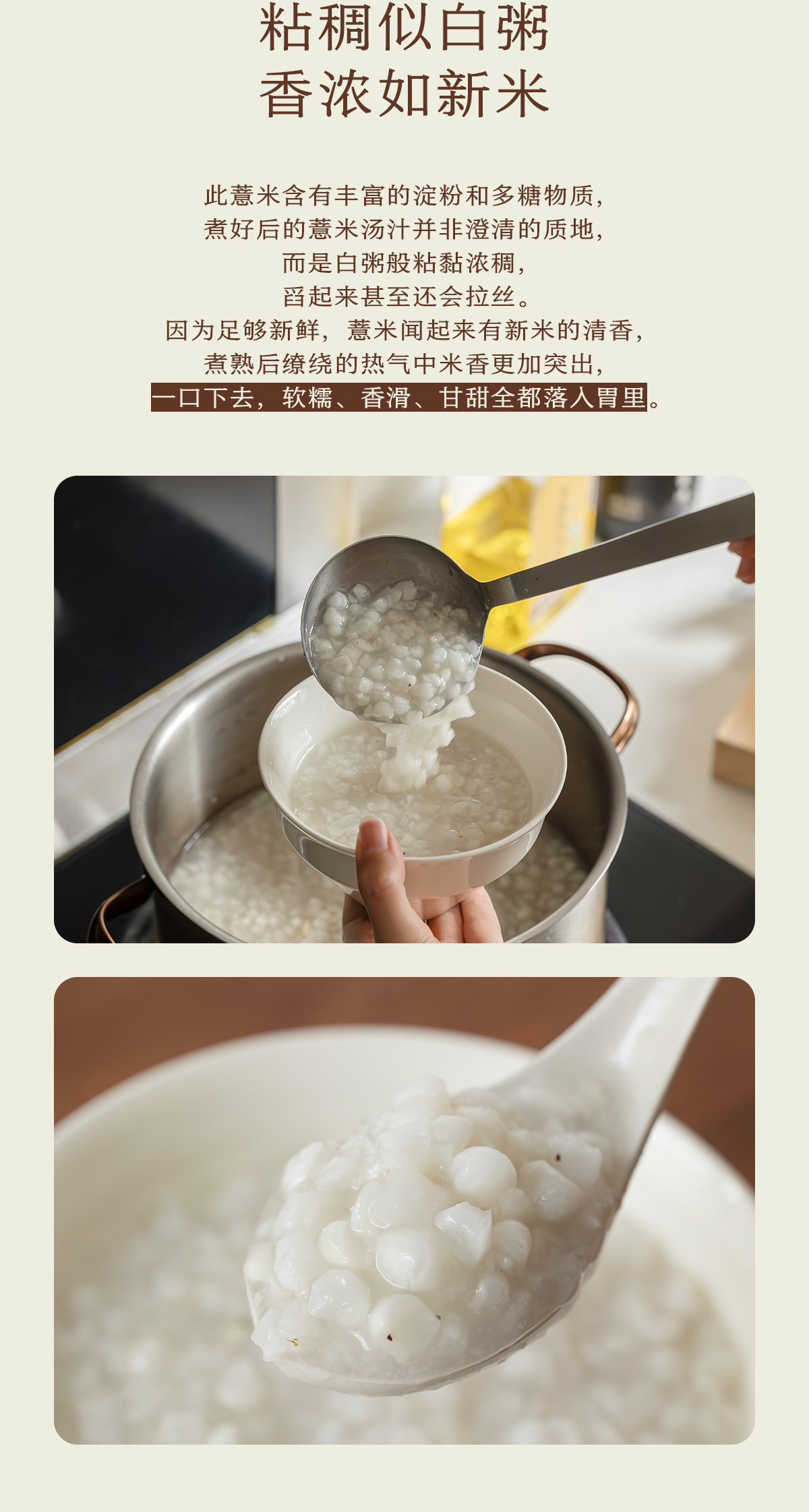 粘稠似白粥
香浓如新米

此薏米含有丰富的淀粉和多糖物质，
煮好后的薏米汤汁并非澄清的质地，
而是白粥般粘黏浓稠，
舀起来甚至还会拉丝。
因为足够新鲜，薏米闻起来有新米的清香，
煮熟后缭绕的热气中米香更加突出，
一口下去，软糯、香滑、甘甜全都落入胃里。