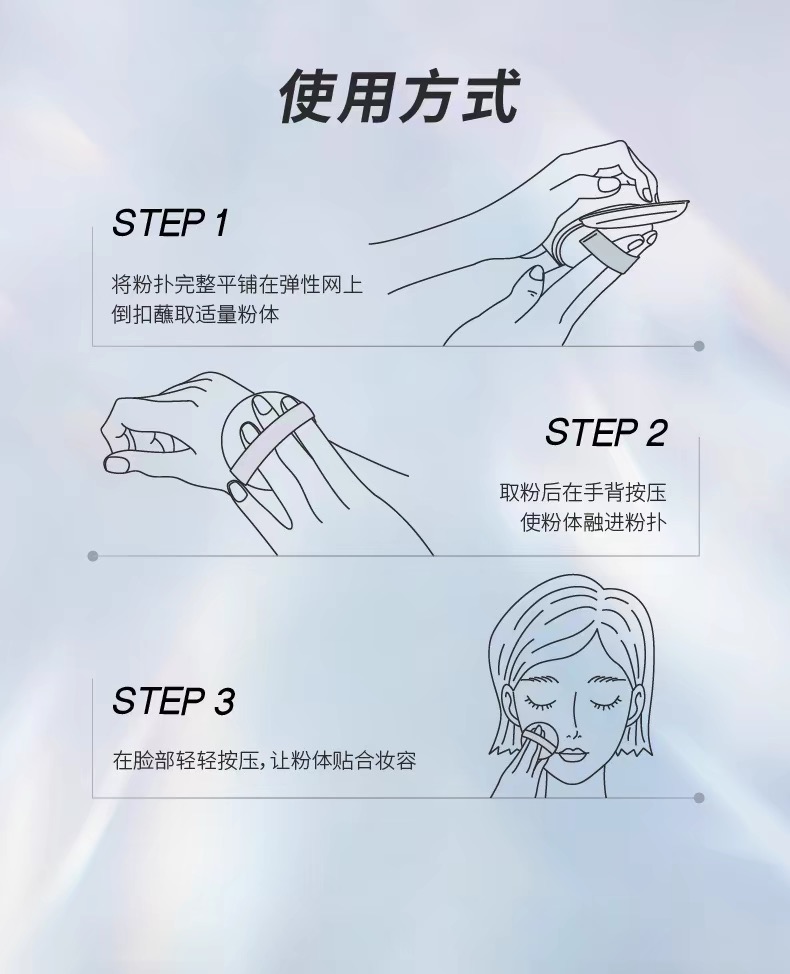 使用方式

STEP 1

将粉扑完整平铺在弹性网上
倒扣蘸取适量粉体

STEP 2

取粉后在手背按压
使粉体融进粉扑

STEP 3

在脸部轻轻按压,让粉体贴合妆容