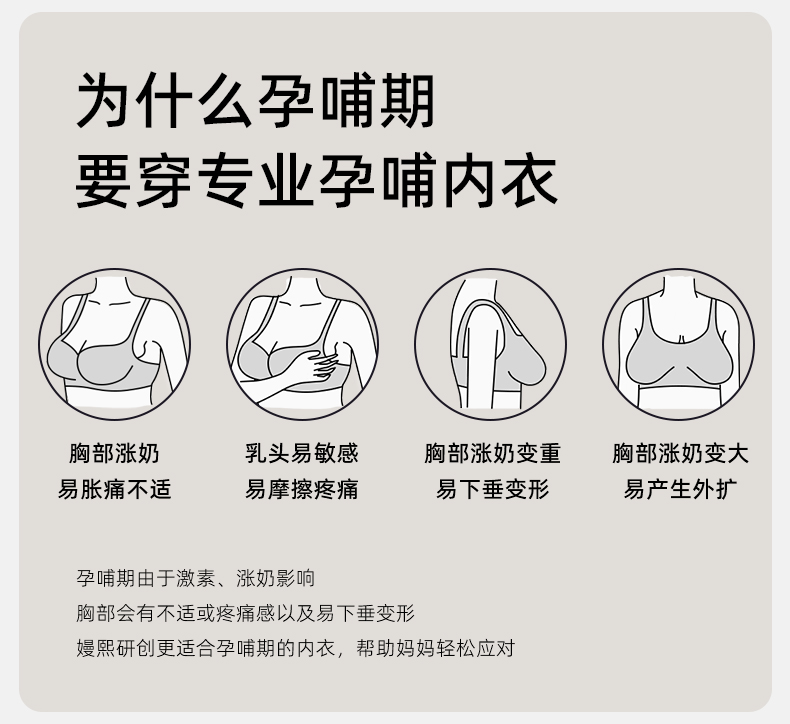 为什么孕哺期
要穿专业孕哺内衣

胸部涨奶
易胀痛不适

乳头易敏感
易摩擦疼痛

胸部涨奶变重
易下垂变形

胸部涨奶变大
易产生外扩

孕哺期由于激素、涨奶影响
胸部会有不适或疼痛感以及易下垂变形
嫚熙研创更适合孕哺期的内衣，帮助妈妈轻松应对