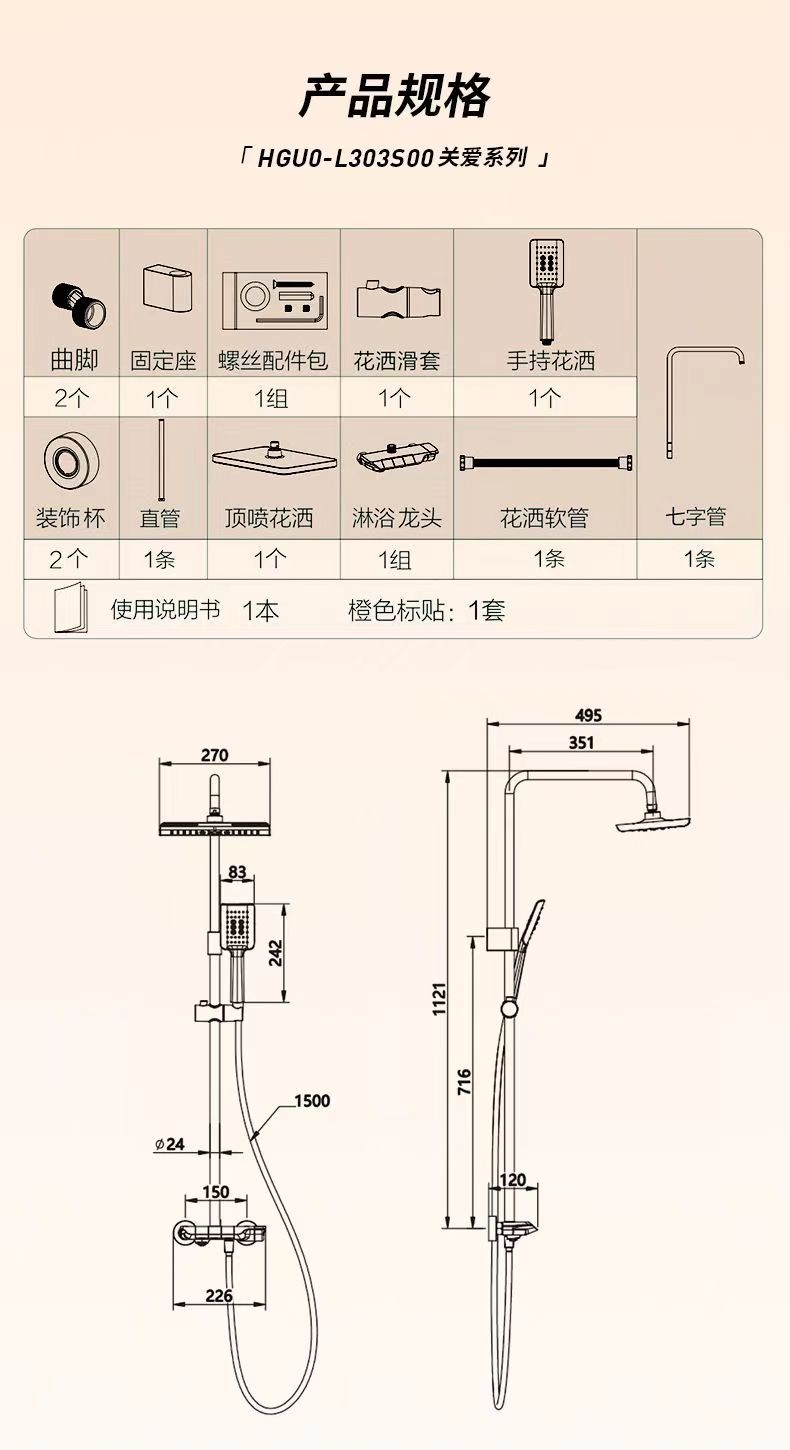 产品规格

「 HGU0-L303S00 关爱系列 」

| 曲脚 | 固定座 | 螺丝配件包 | 花洒滑套 | 手持花洒 | |
|---|---|---|---|---|---|
| 2个 | 1个 | 1组 | 1个 | 1个 | |
| 装饰杯 | 直管 | 顶喷花洒 | 淋浴龙头 | 花洒软管 | 七字管 |
| 2个 | 1条 | 1个 | 1组 | 1条 | 1条 |

使用说明书 1本 橙色标贴：1套

270
83
242
1500
⌀24
150
226

495
351
1121
716
120