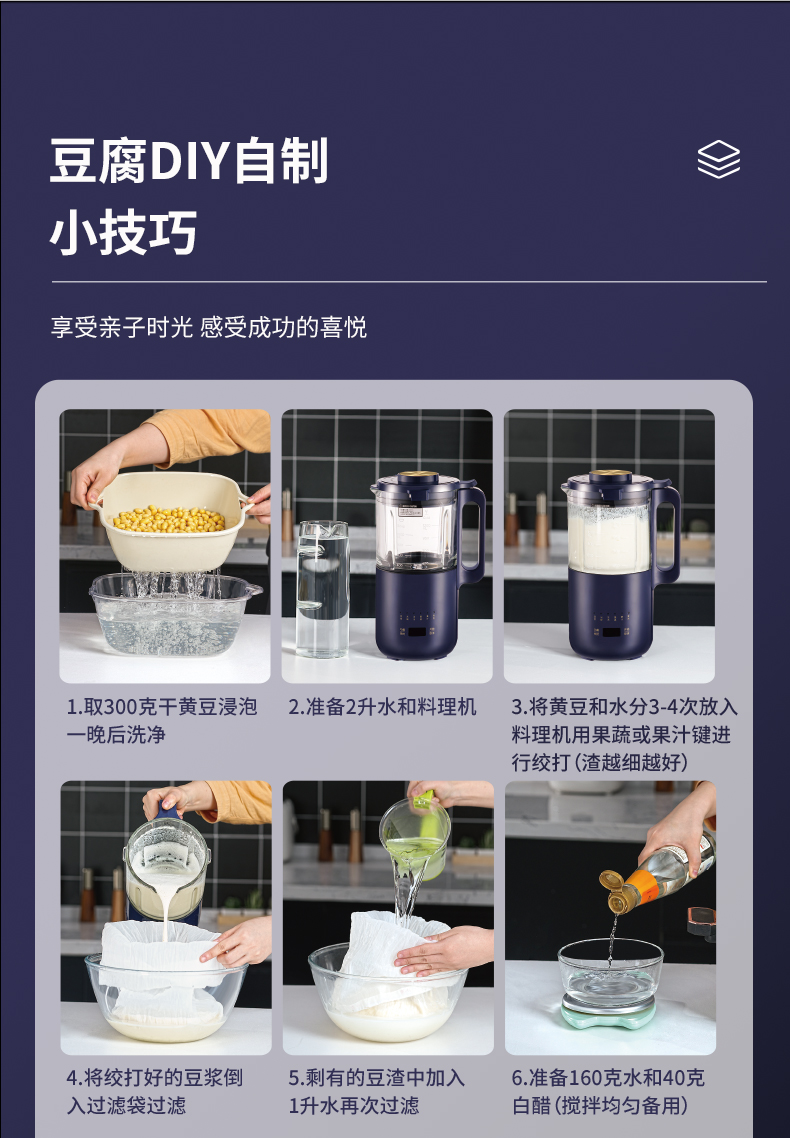 豆腐DIY自制
小技巧

享受亲子时光 感受成功的喜悦

1.取300克干黄豆浸泡一晚后洗净

2.准备2升水和料理机

3.将黄豆和水分3-4次放入料理机用果蔬或果汁键进行绞打（渣越细越好）

4.将绞打好的豆浆倒入过滤袋过滤

5.剩有的豆渣中加入1升水再次过滤

6.准备160克水和40克白醋（搅拌均匀备用）