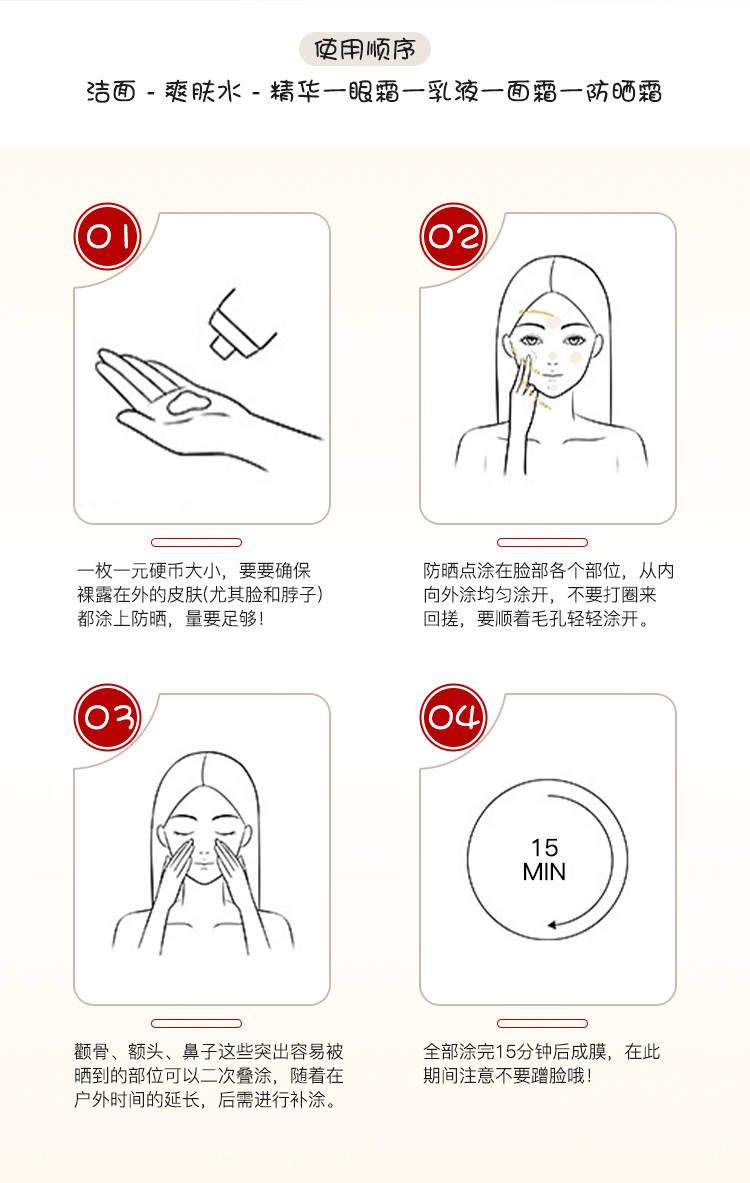 使用顺序

洁面 - 爽肤水 - 精华一眼霜一乳液一面霜一防晒霜

01

一枚一元硬币大小，要要确保裸露在外的皮肤(尤其脸和脖子)都涂上防晒，量要足够!

02

防晒点涂在脸部各个部位，从内向外涂均匀涂开，不要打圈来回搓，要顺着毛孔轻轻涂开。

03

颧骨、额头、鼻子这些突出容易被晒到的部位可以二次叠涂，随着在户外时间的延长，后需进行补涂。

04

15
MIN

全部涂完15分钟后成膜，在此期间注意不要蹭脸哦!