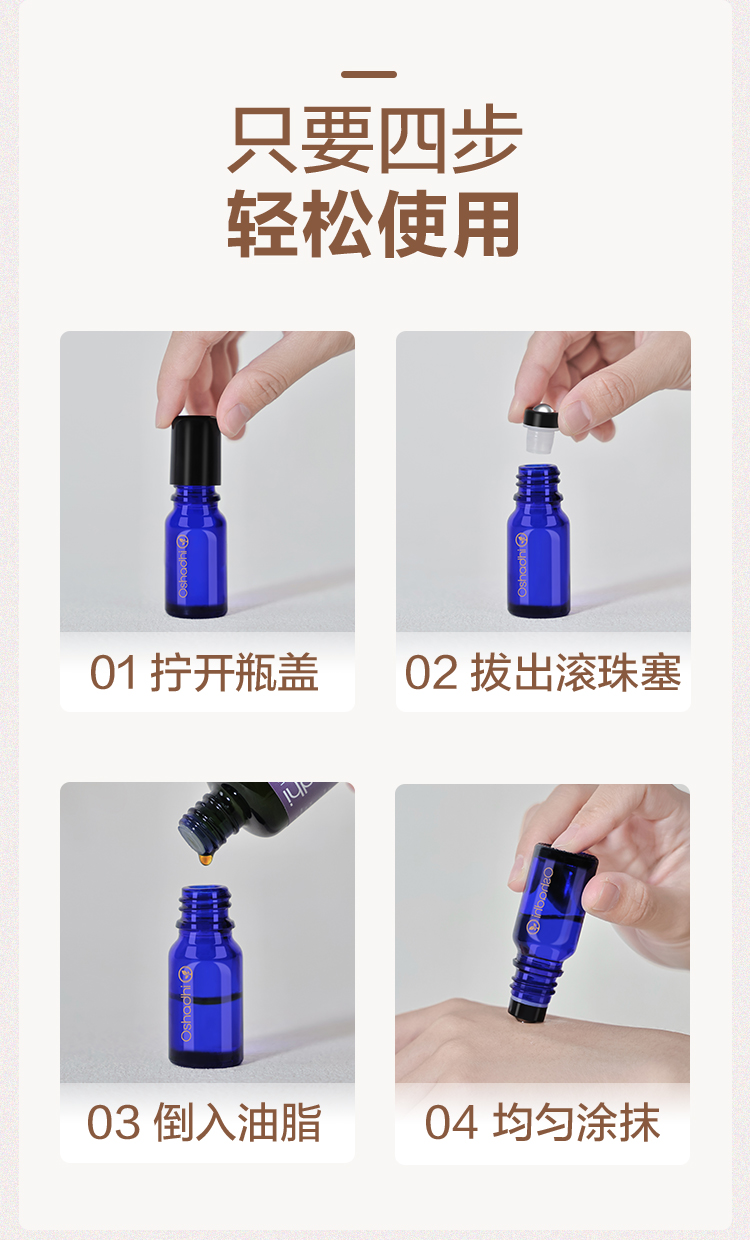 只要四步
轻松使用

Oshadhi
01 拧开瓶盖

Oshadhi
02 拔出滚珠塞

Oshadhi
03 倒入油脂

Oshadhi
04 均匀涂抹