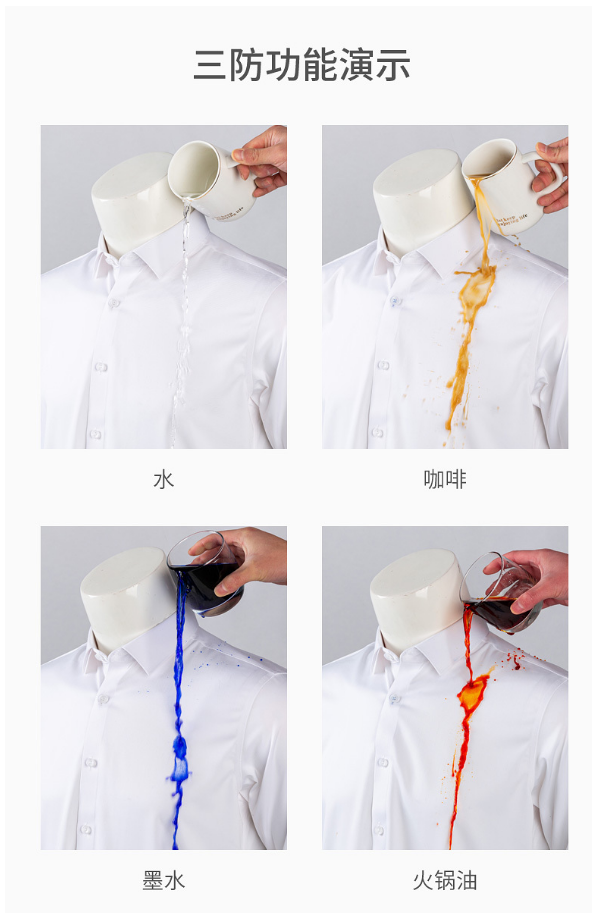 三防功能演示

水

咖啡

墨水

火锅油