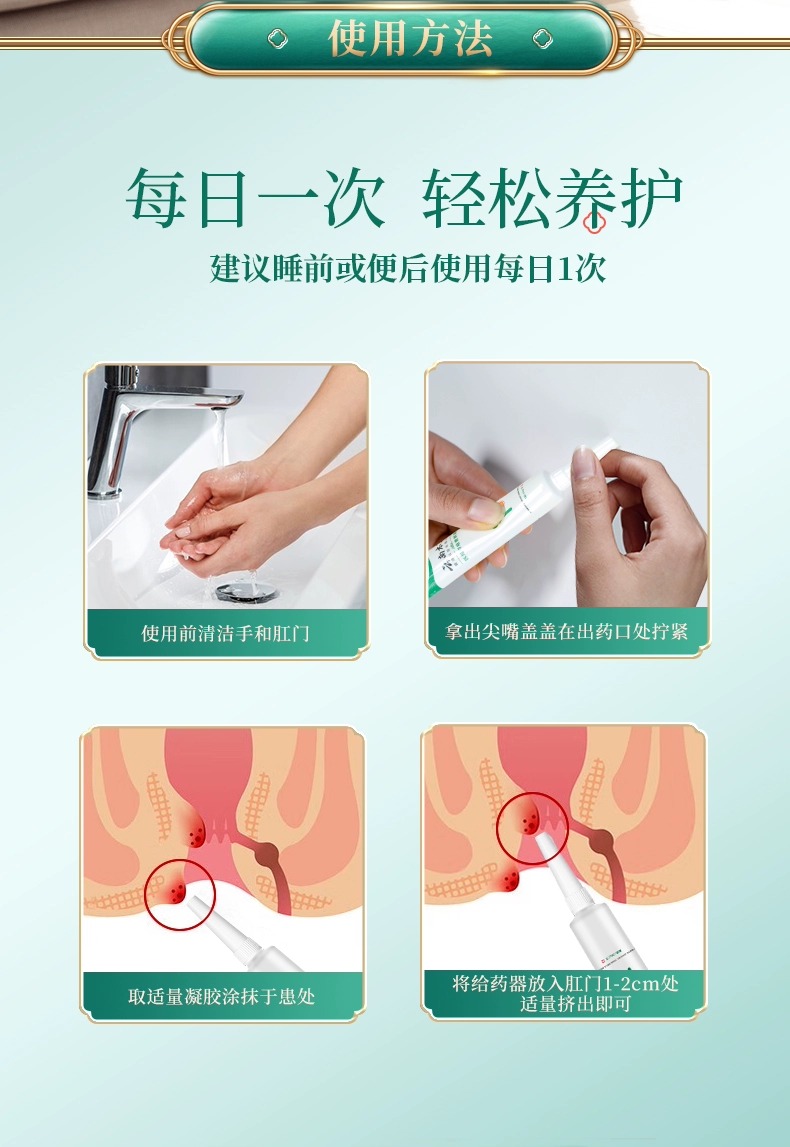 使用方法

每日一次 轻松养护

建议睡前或便后使用每日1次

使用前清洁手和肛门

拿出尖嘴盖盖在出药口处拧紧

取适量凝胶涂抹于患处

将给药器放入肛门1-2cm处适量挤出即可