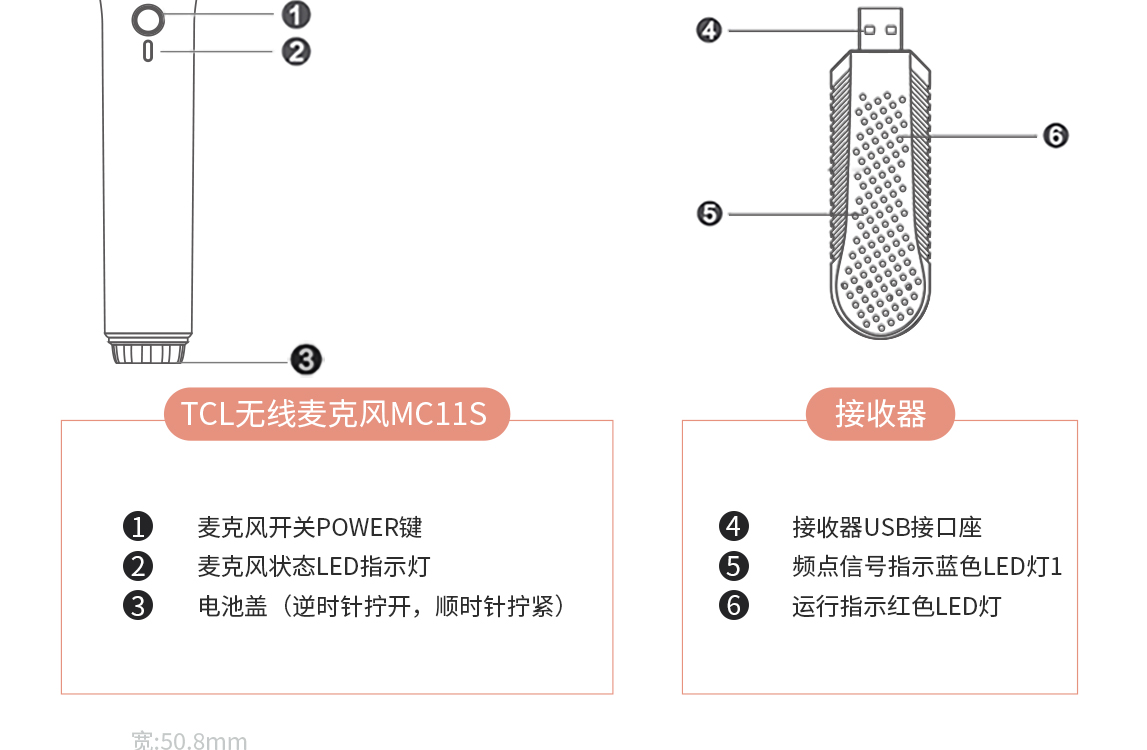 ❶
❷
❸
❹
❻
❺

TCL无线麦克风MC11S

❶ 麦克风开关POWER键
❷ 麦克风状态LED指示灯
❸ 电池盖（逆时针拧开，顺时针拧紧）

接收器

❹ 接收器USB接口座
❺ 频点信号指示蓝色LED灯1
❻ 运行指示红色LED灯

宽:50.8mm