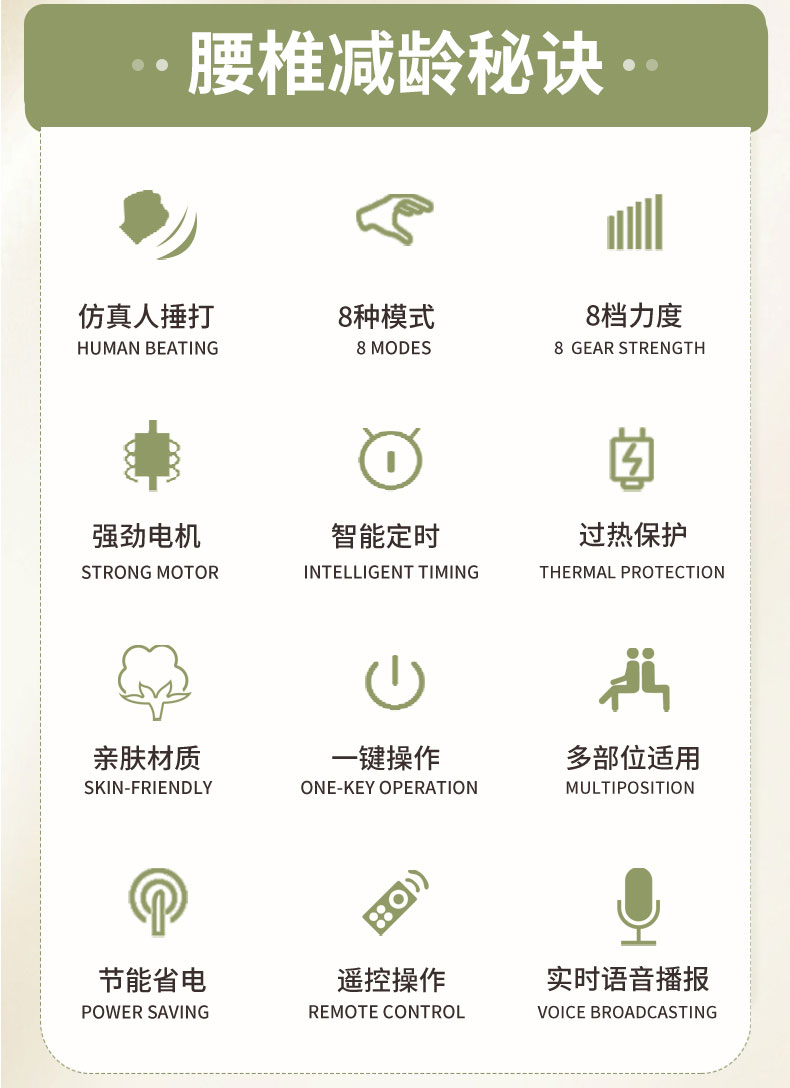 腰椎减龄秘诀

仿真人捶打
HUMAN BEATING

8种模式
8 MODES

8档力度
8 GEAR STRENGTH

强劲电机
STRONG MOTOR

智能定时
INTELLIGENT TIMING

过热保护
THERMAL PROTECTION

亲肤材质
SKIN-FRIENDLY

一键操作
ONE-KEY OPERATION

多部位适用
MULTIPOSITION

节能省电
POWER SAVING

遥控操作
REMOTE CONTROL

实时语音播报
VOICE BROADCASTING