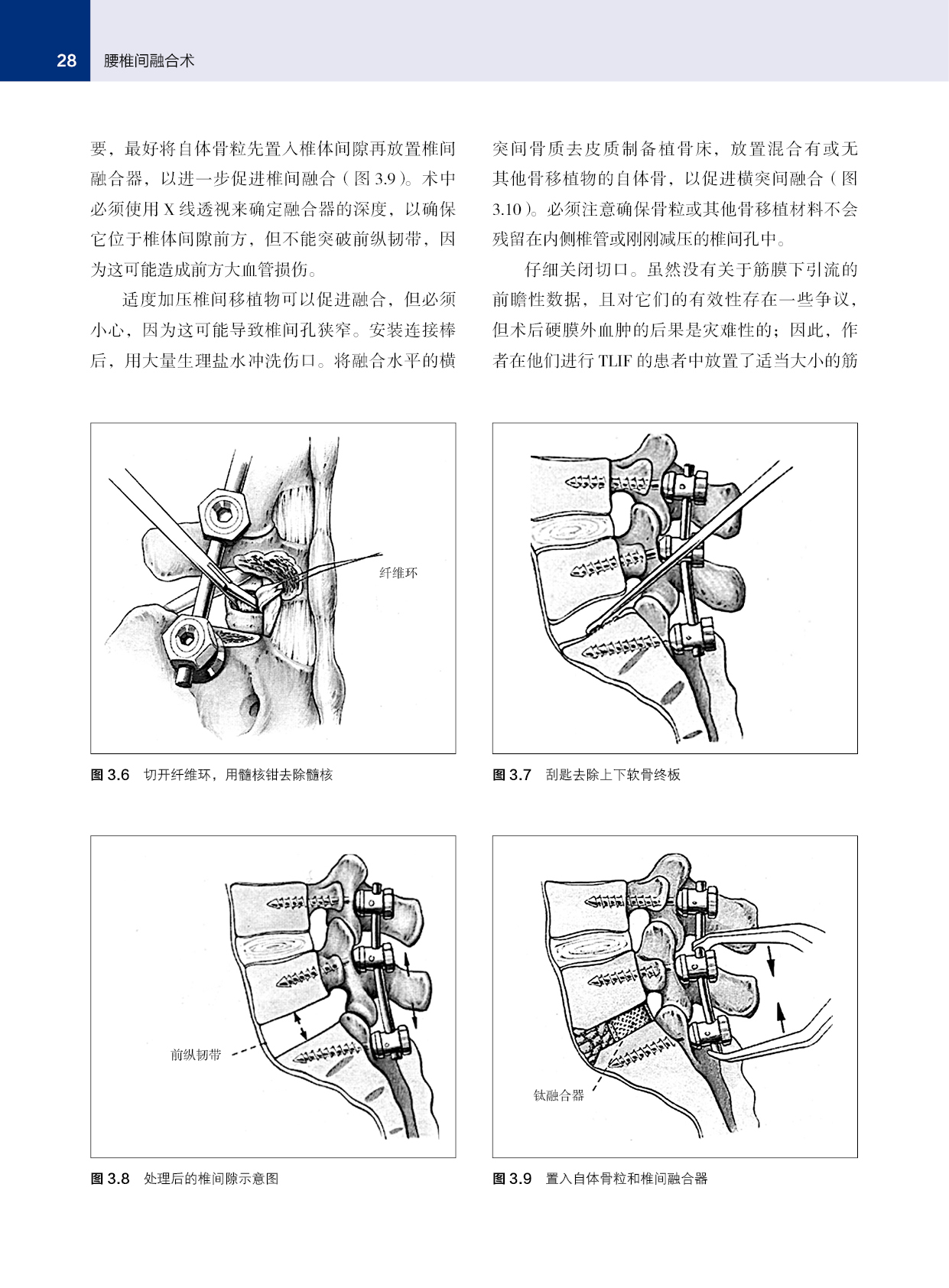 28 腰椎间融合术

要，最好将自体骨粒先置入椎体间隙再放置椎间融合器，以进一步促进椎间融合（图 3.9）。术中必须使用 X 线透视来确定融合器的深度，以确保它位于椎体间隙前方，但不能突破前纵韧带，因为这可能造成前方大血管损伤。

适度加压椎间移植物可以促进融合，但必须小心，因为这可能导致椎间孔狭窄。安装连接棒后，用大量生理盐水冲洗伤口。将融合水平的横突间骨质去皮质制备植骨床，放置混合有或无其他骨移植物的自体骨，以促进横突间融合（图 3.10）。必须注意确保骨粒或其他骨移植材料不会残留在内侧椎管或刚刚减压的椎间孔中。

仔细关闭切口。虽然没有关于筋膜下引流的前瞻性数据，且对它们的有效性存在一些争议，但术后硬膜外血肿的后果是灾难性的；因此，作者在他们进行 TLIF 的患者中放置了适当大小的筋

纤维环

图 3.6 切开纤维环，用髓核钳去除髓核

图 3.7 刮匙去除上下软骨终板

前纵韧带

图 3.8 处理后的椎间隙示意图

钛融合器

图 3.9 置入自体骨粒和椎间融合器