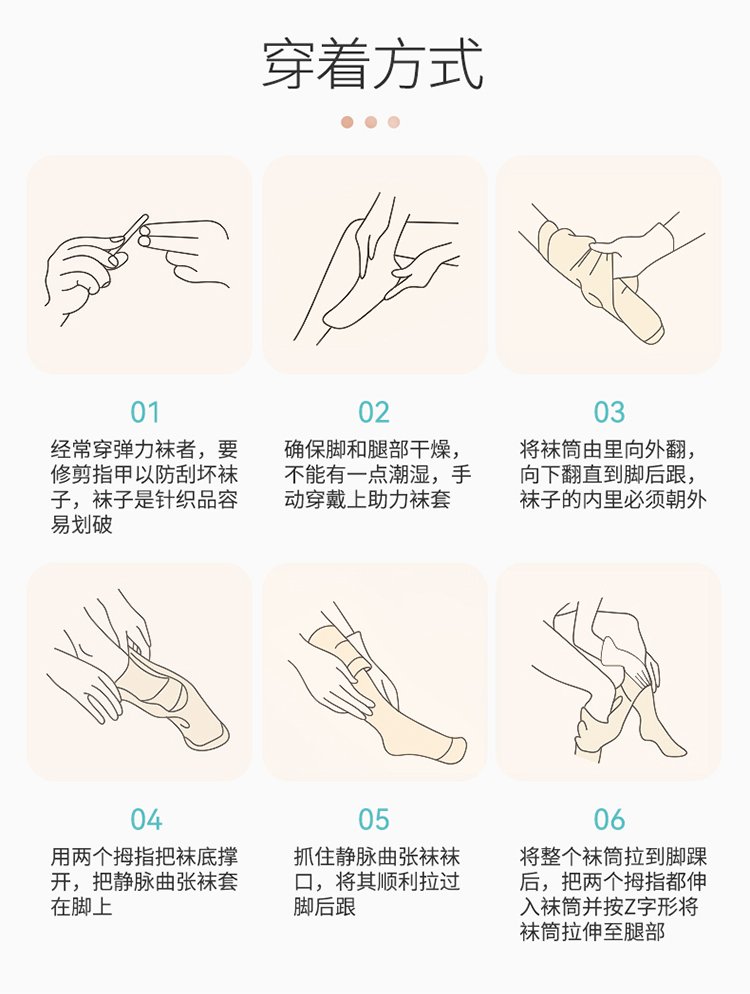 穿着方式

01

经常穿弹力袜者，要修剪指甲以防刮坏袜子，袜子是针织品容易划破

02

确保脚和腿部干燥，不能有一点潮湿，手动穿戴上助力袜套

03

将袜筒由里向外翻，向下翻直到脚后跟，袜子的内里必须朝外

04

用两个拇指把袜底撑开，把静脉曲张袜套在脚上

05

抓住静脉曲张袜袜口，将其顺利拉过脚后跟

06

将整个袜筒拉到脚踝后，把两个拇指都伸入袜筒并按Z字形将袜筒拉伸至腿部