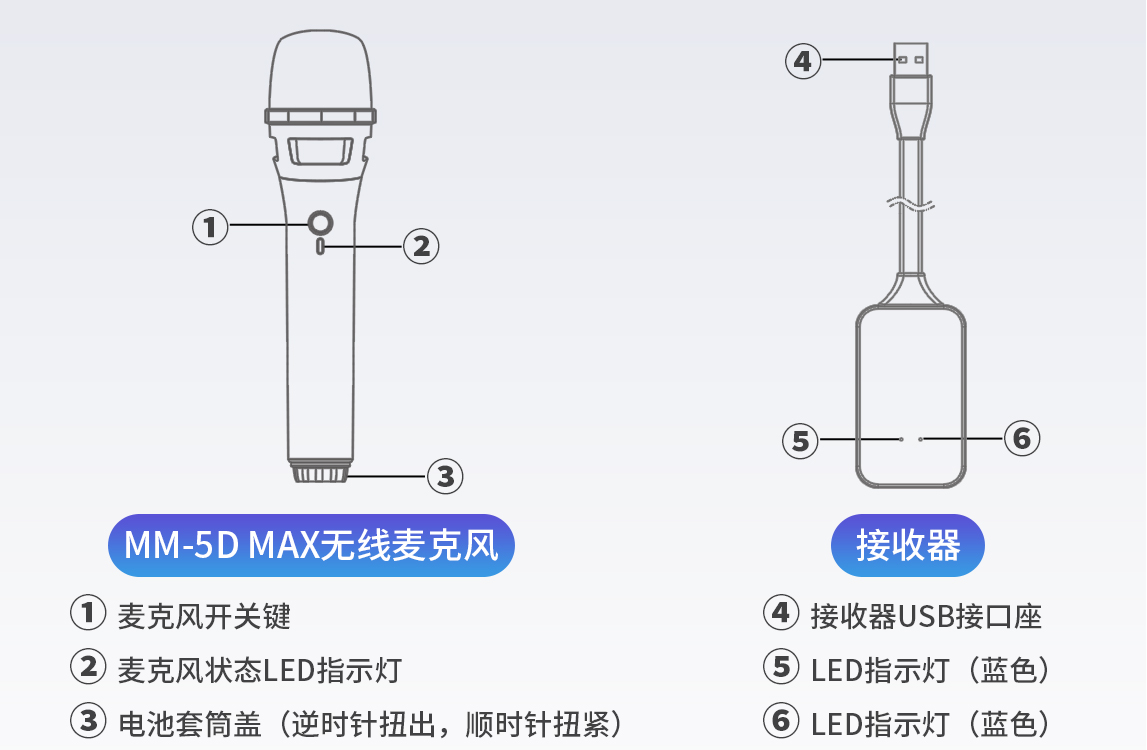 ①

②

③

MM-5D MAX无线麦克风

① 麦克风开关键

② 麦克风状态LED指示灯

③ 电池套筒盖（逆时针扭出，顺时针扭紧）

④

⑤

⑥

接收器

④ 接收器USB接口座

⑤ LED指示灯（蓝色）

⑥ LED指示灯（蓝色）