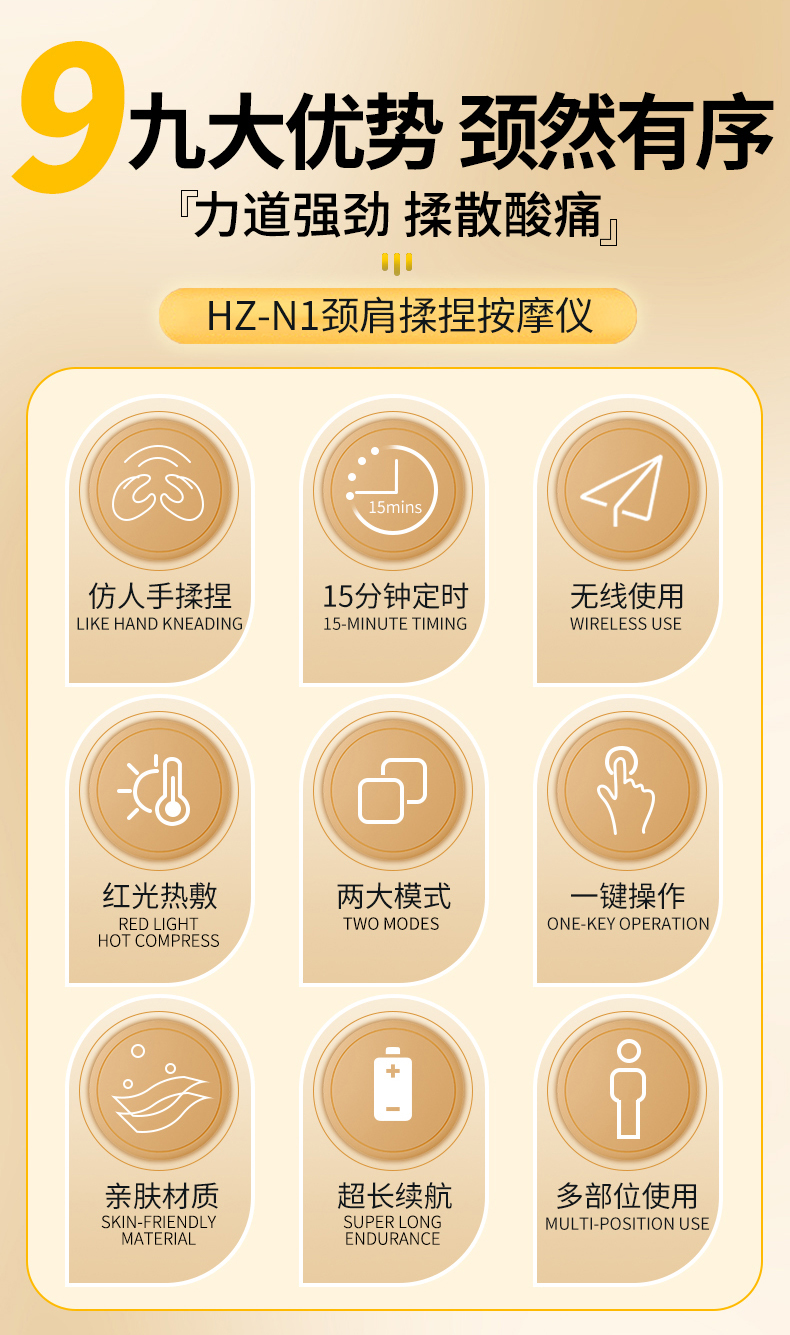 9九大优势 颈然有序

『力道强劲 揉散酸痛』

HZ-N1颈肩揉捏按摩仪

15mins

仿人手揉捏
LIKE HAND KNEADING

15分钟定时
15-MINUTE TIMING

无线使用
WIRELESS USE

红光热敷
RED LIGHT
HOT COMPRESS

两大模式
TWO MODES

一键操作
ONE-KEY OPERATION

亲肤材质
SKIN-FRIENDLY
MATERIAL

超长续航
SUPER LONG
ENDURANCE

多部位使用
MULTI-POSITION USE