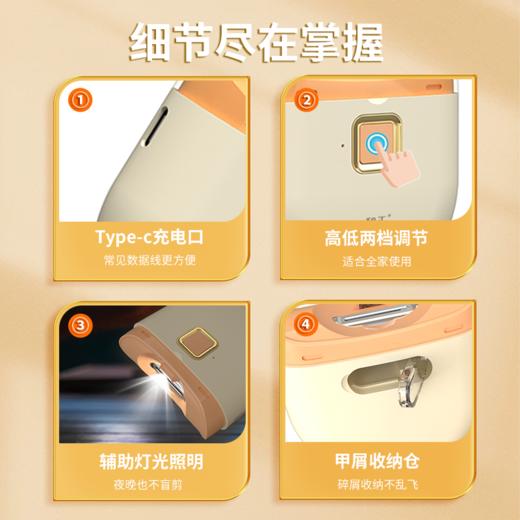 细节尽在掌握

①
Type-c充电口
常见数据线更方便

②
高低两档调节
适合全家使用

③
辅助灯光照明
夜晚也不盲剪

④
甲屑收纳仓
碎屑收纳不乱飞