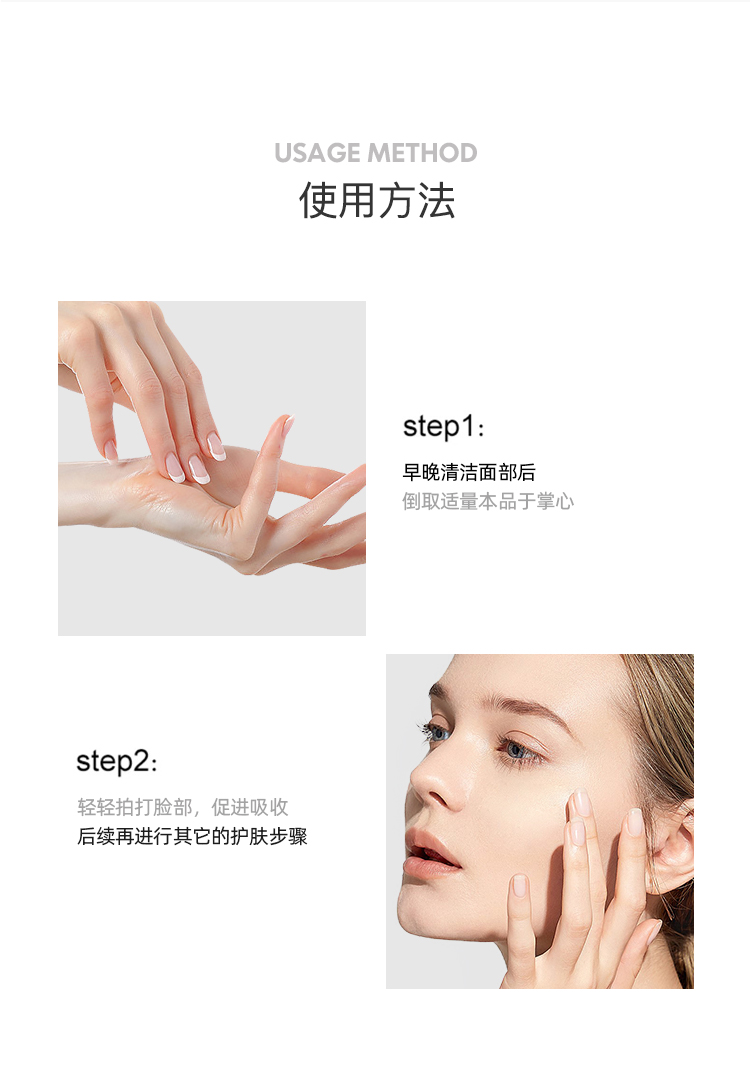 USAGE METHOD
使用方法

step1：
早晚清洁面部后
倒取适量本品于掌心

step2：
轻轻拍打脸部，促进吸收
后续再进行其它的护肤步骤