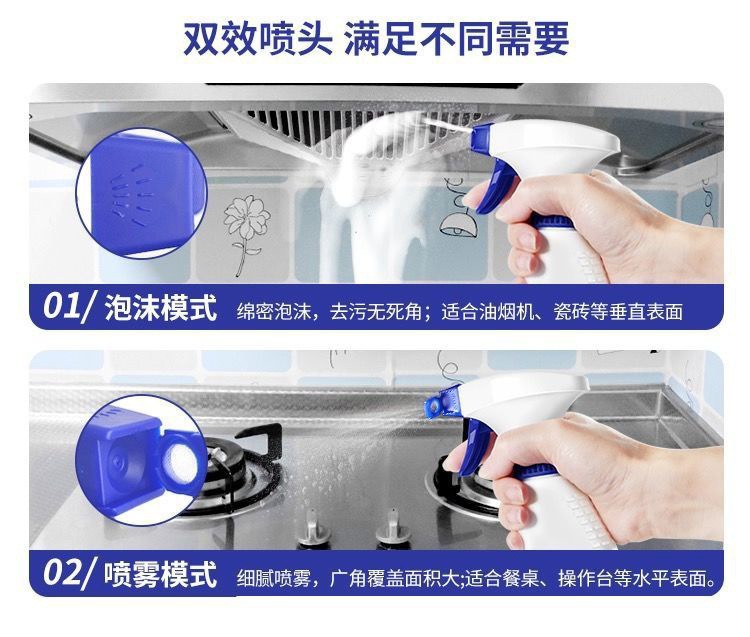 双效喷头 满足不同需要

01/ 泡沫模式 绵密泡沫，去污无死角；适合油烟机、瓷砖等垂直表面

02/ 喷雾模式 细腻喷雾，广角覆盖面积大;适合餐桌、操作台等水平表面。