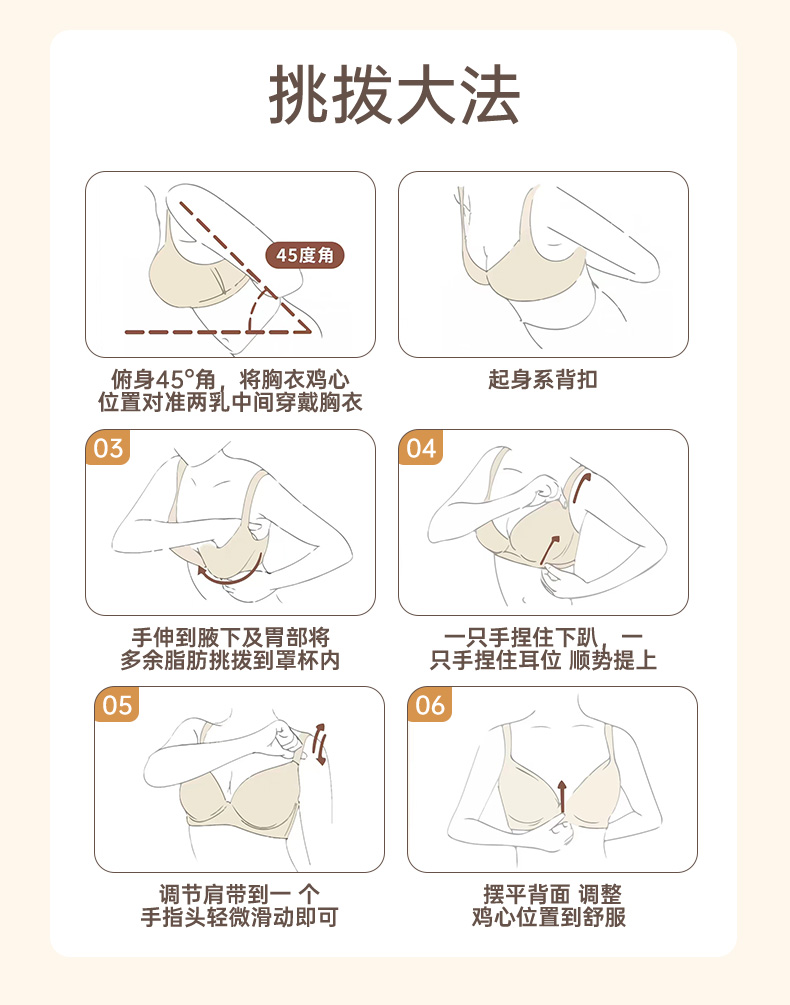 挑拨大法

45度角

俯身45°角，将胸衣鸡心位置对准两乳中间穿戴胸衣

起身系背扣

03

手伸到腋下及胃部将多余脂肪挑拨到罩杯内

04

一只手捏住下趴，一只手捏住耳位 顺势提上

05

调节肩带到一 个手指头轻微滑动即可

06

摆平背面 调整鸡心位置到舒服