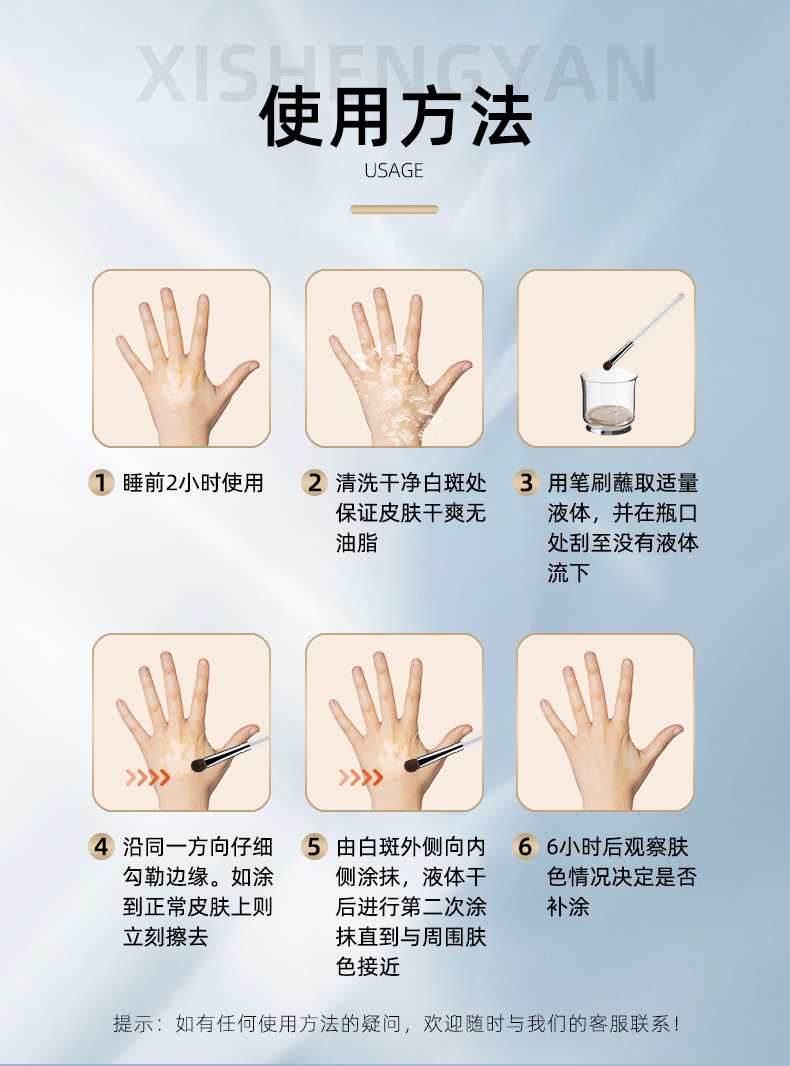 XISHENGYAN

使用方法

USAGE

1 睡前2小时使用

2 清洗干净白斑处保证皮肤干爽无油脂

3 用笔刷蘸取适量液体，并在瓶口处刮至没有液体流下

4 沿同一方向仔细勾勒边缘。如涂到正常皮肤上则立刻擦去

5 由白斑外侧向内侧涂抹，液体干后进行第二次涂抹直到与周围肤色接近

6 6小时后观察肤色情况决定是否补涂

提示：如有任何使用方法的疑问，欢迎随时与我们的客服联系！