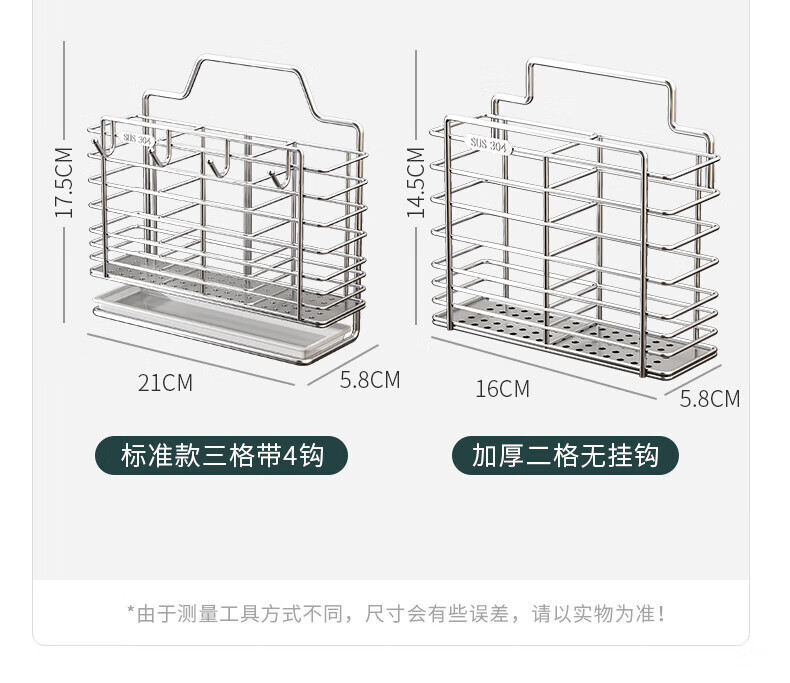 17.5CM

SUS 304

21CM

5.8CM

标准款三格带4钩

14.5CM

SUS 304

16CM

5.8CM

加厚二格无挂钩

*由于测量工具方式不同，尺寸会有些误差，请以实物为准！