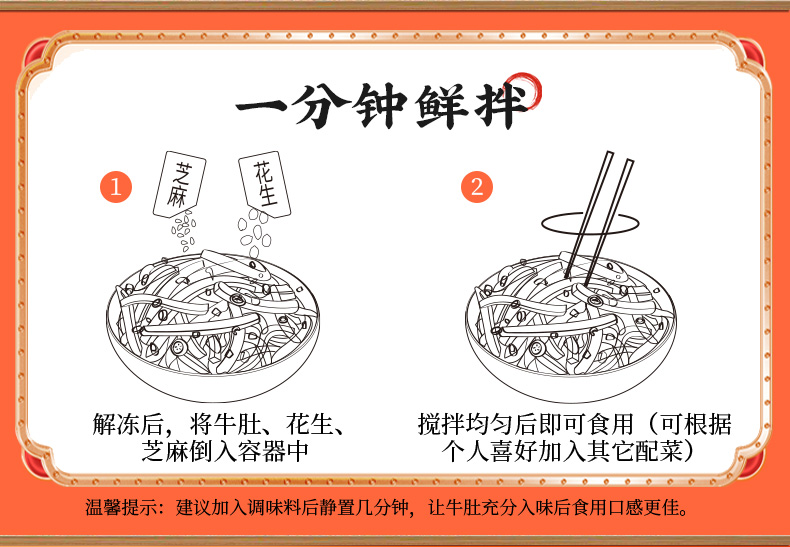 一分钟鲜拌

1

芝麻

花生

解冻后，将牛肚、花生、芝麻倒入容器中

2

搅拌均匀后即可食用（可根据个人喜好加入其它配菜）

温馨提示：建议加入调味料后静置几分钟，让牛肚充分入味后食用口感更佳。