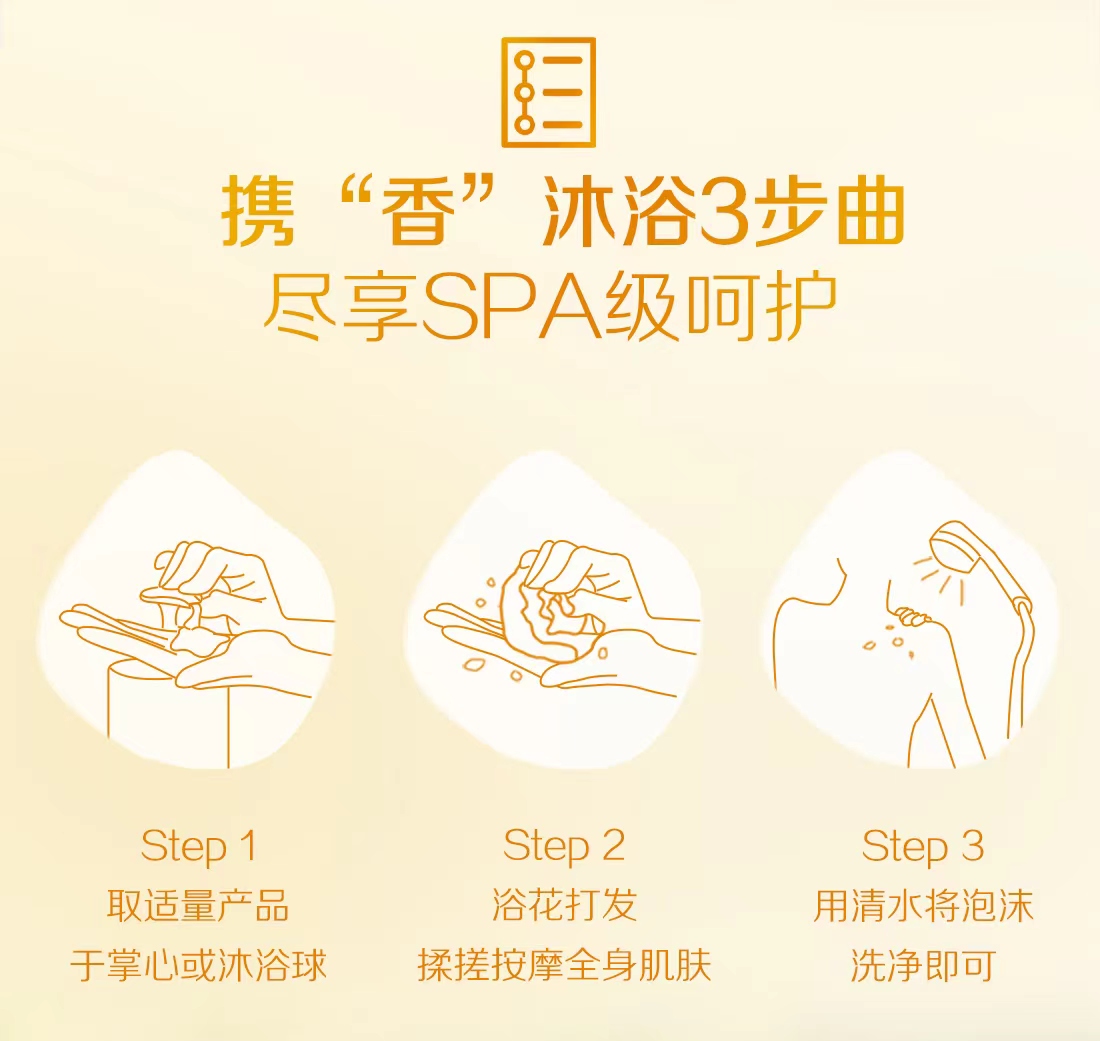 携“香”沐浴3步曲
尽享SPA级呵护

Step 1
取适量产品
于掌心或沐浴球

Step 2
浴花打发
揉搓按摩全身肌肤

Step 3
用清水将泡沫
洗净即可