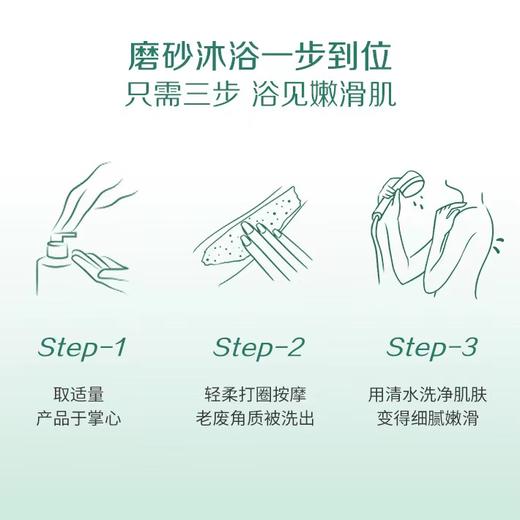 磨砂沐浴一步到位
只需三步 浴见嫩滑肌

Step-1

取适量
产品于掌心

Step-2

轻柔打圈按摩
老废角质被洗出

Step-3

用清水洗净肌肤
变得细腻嫩滑