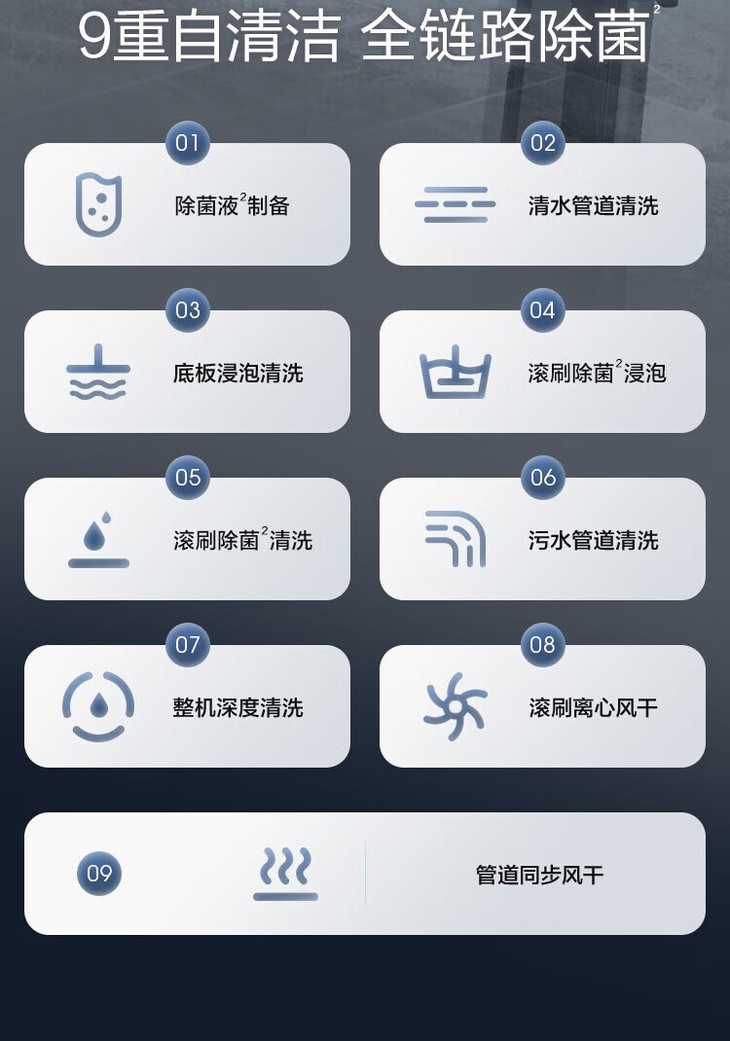 9重自清洁 全链路除菌$^{2}$

01
除菌液$^{2}$制备

02
清水管道清洗

03
底板浸泡清洗

04
滚刷除菌$^{2}$浸泡

05
滚刷除菌$^{2}$清洗

06
污水管道清洗

07
整机深度清洗

08
滚刷离心风干

09
管道同步风干