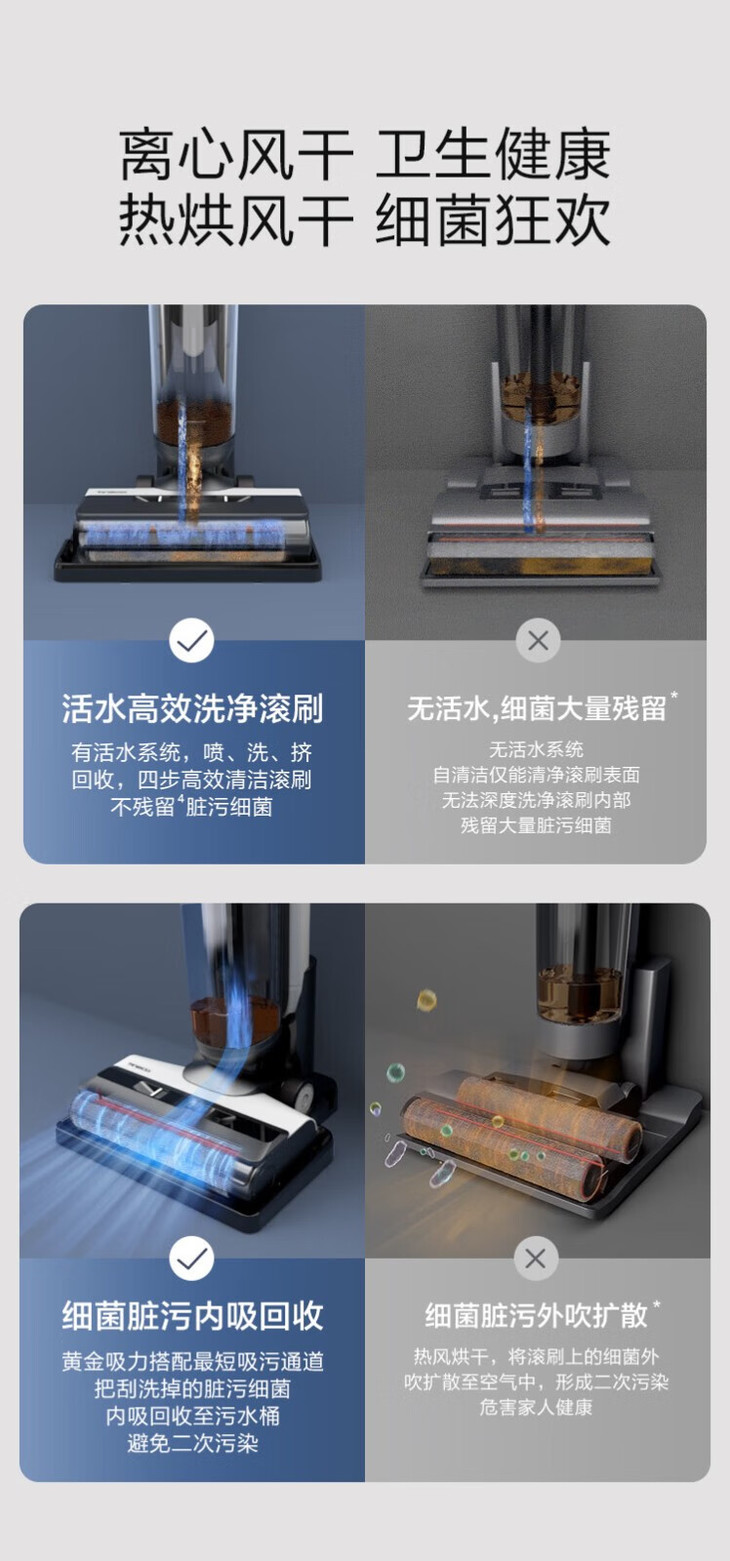 离心风干 卫生健康
热烘风干 细菌狂欢

活水高效洗净滚刷

有活水系统，喷、洗、挤回收，四步高效清洁滚刷不残留$^4$脏污细菌

无活水,细菌大量残留$^*$

无活水系统
自清洁仅能清净滚刷表面
无法深度洗净滚刷内部
残留大量脏污细菌

细菌脏污内吸回收

黄金吸力搭配最短吸污通道
把刮洗掉的脏污细菌
内吸回收至污水桶
避免二次污染

细菌脏污外吹扩散$^*$

热风烘干，将滚刷上的细菌外吹扩散至空气中，形成二次污染
危害家人健康