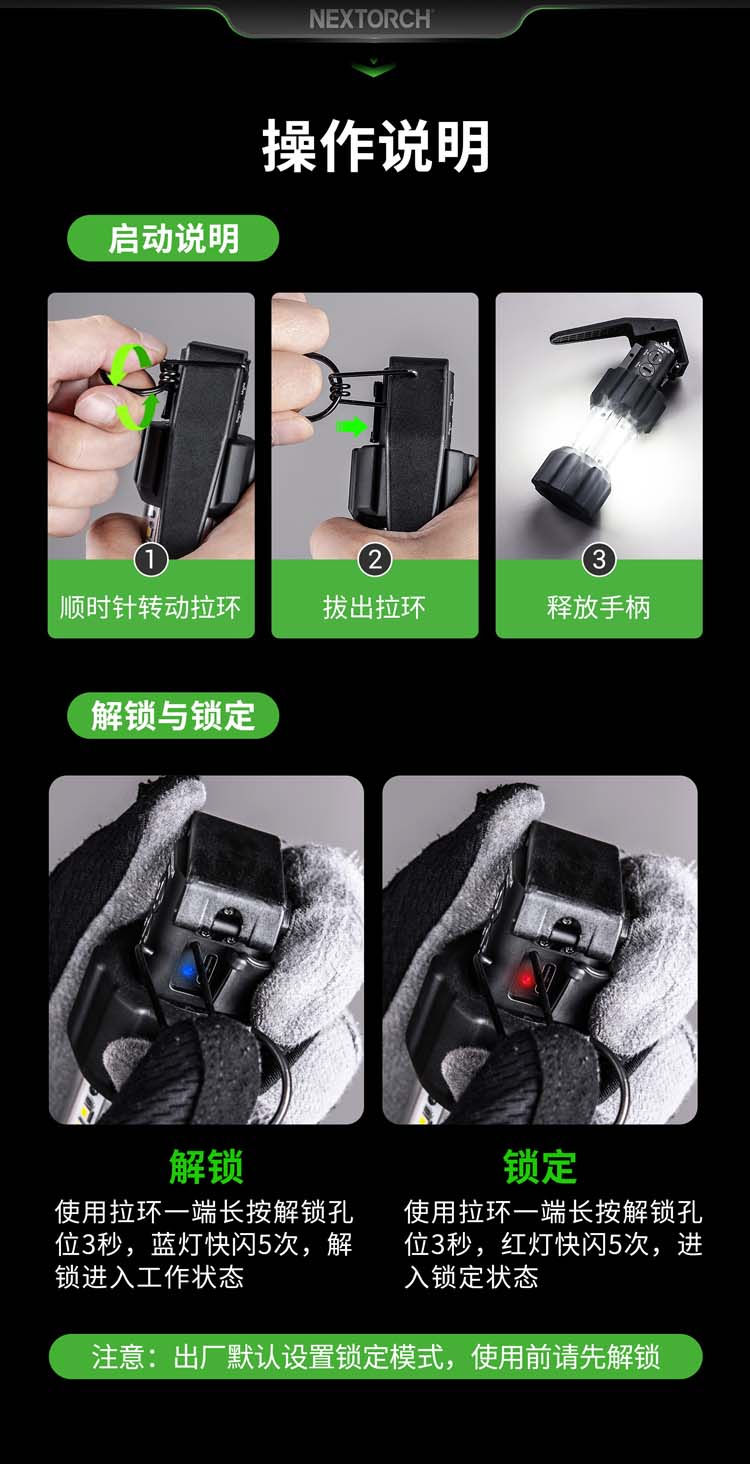 NEXTORCH

操作说明

启动说明

1
顺时针转动拉环

2
拔出拉环

3
释放手柄

解锁与锁定

解锁
使用拉环一端长按解锁孔位3秒，蓝灯快闪5次，解锁进入工作状态

锁定
使用拉环一端长按解锁孔位3秒，红灯快闪5次，进入锁定状态

注意：出厂默认设置锁定模式，使用前请先解锁