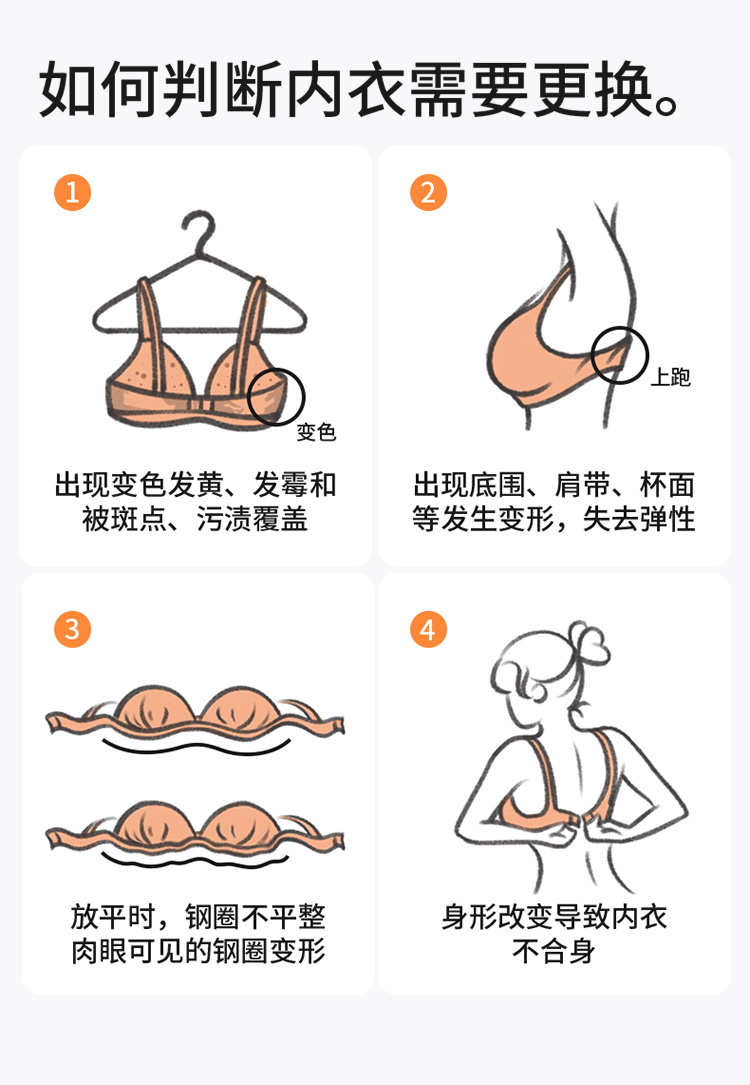 如何判断内衣需要更换。

1

变色

出现变色发黄、发霉和被斑点、污渍覆盖

2

上跑

出现底围、肩带、杯面等发生变形，失去弹性

3

放平时，钢圈不平整肉眼可见的钢圈变形

4

身形改变导致内衣不合身