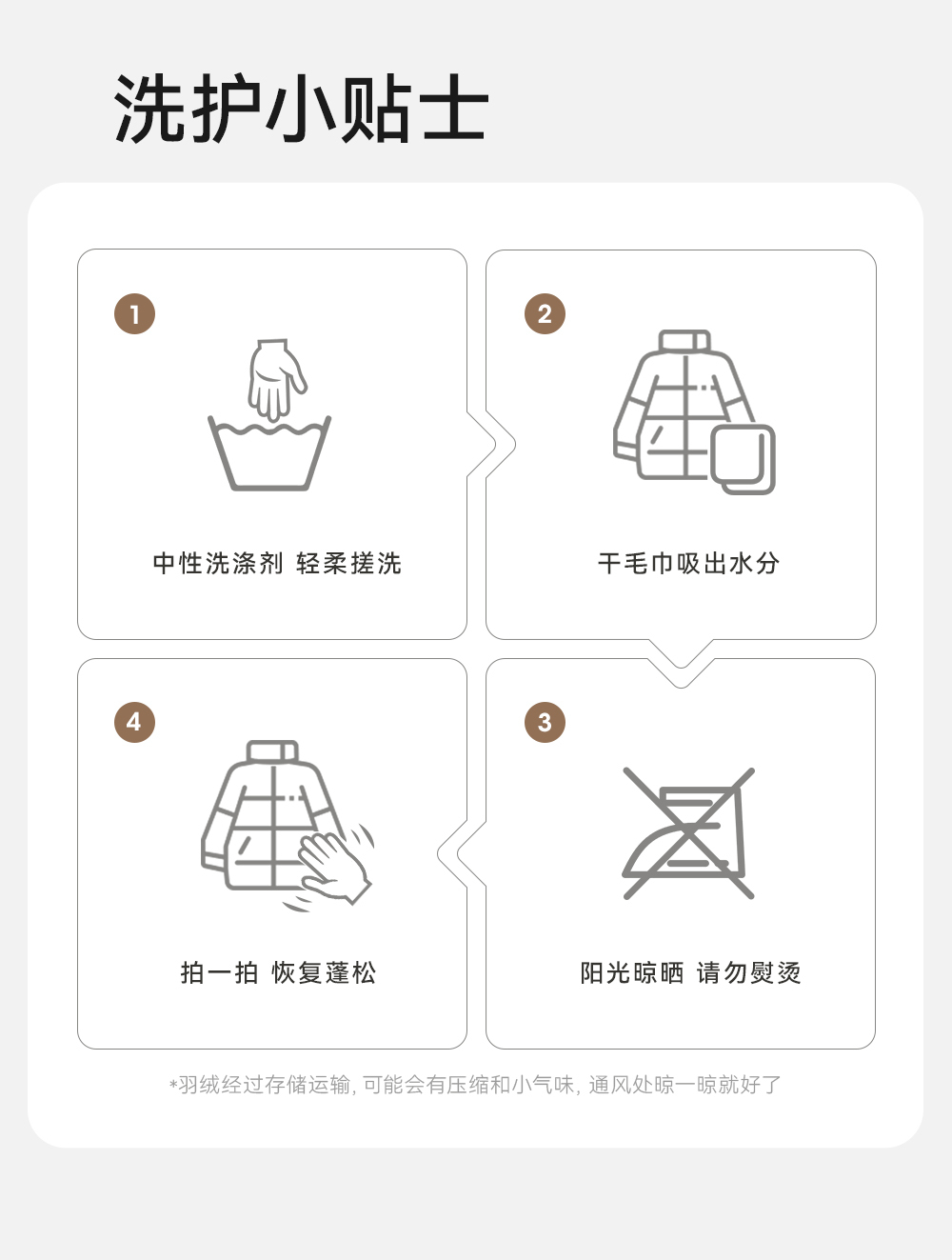 洗护小贴士

1

中性洗涤剂 轻柔搓洗

2

干毛巾吸出水分

4

拍一拍 恢复蓬松

3

阳光晾晒 请勿熨烫

*羽绒经过存储运输, 可能会有压缩和小气味, 通风处晾一晾就好了