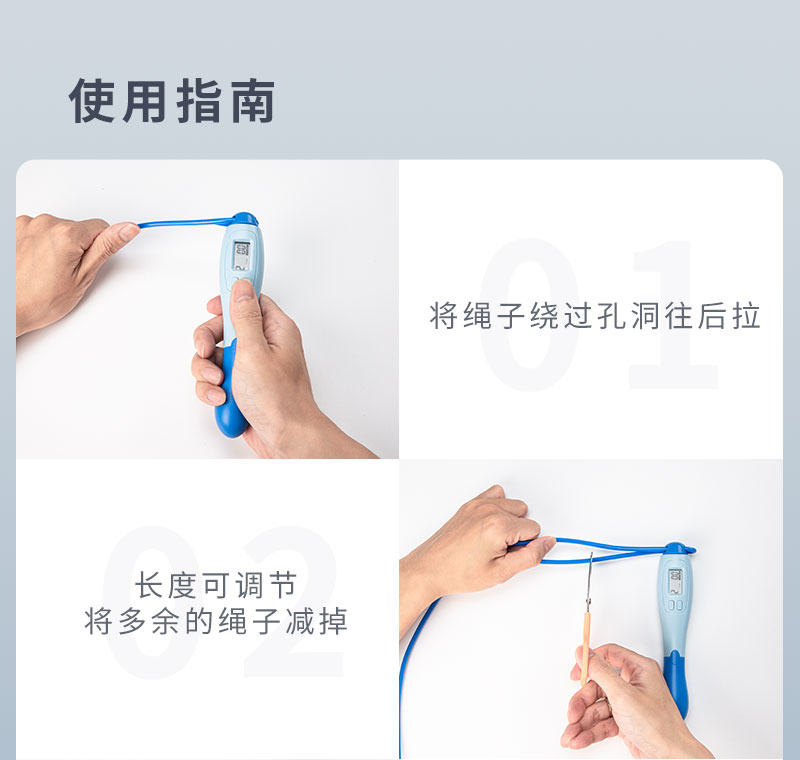 使用指南

01

将绳子绕过孔洞往后拉

02

长度可调节
将多余的绳子减掉