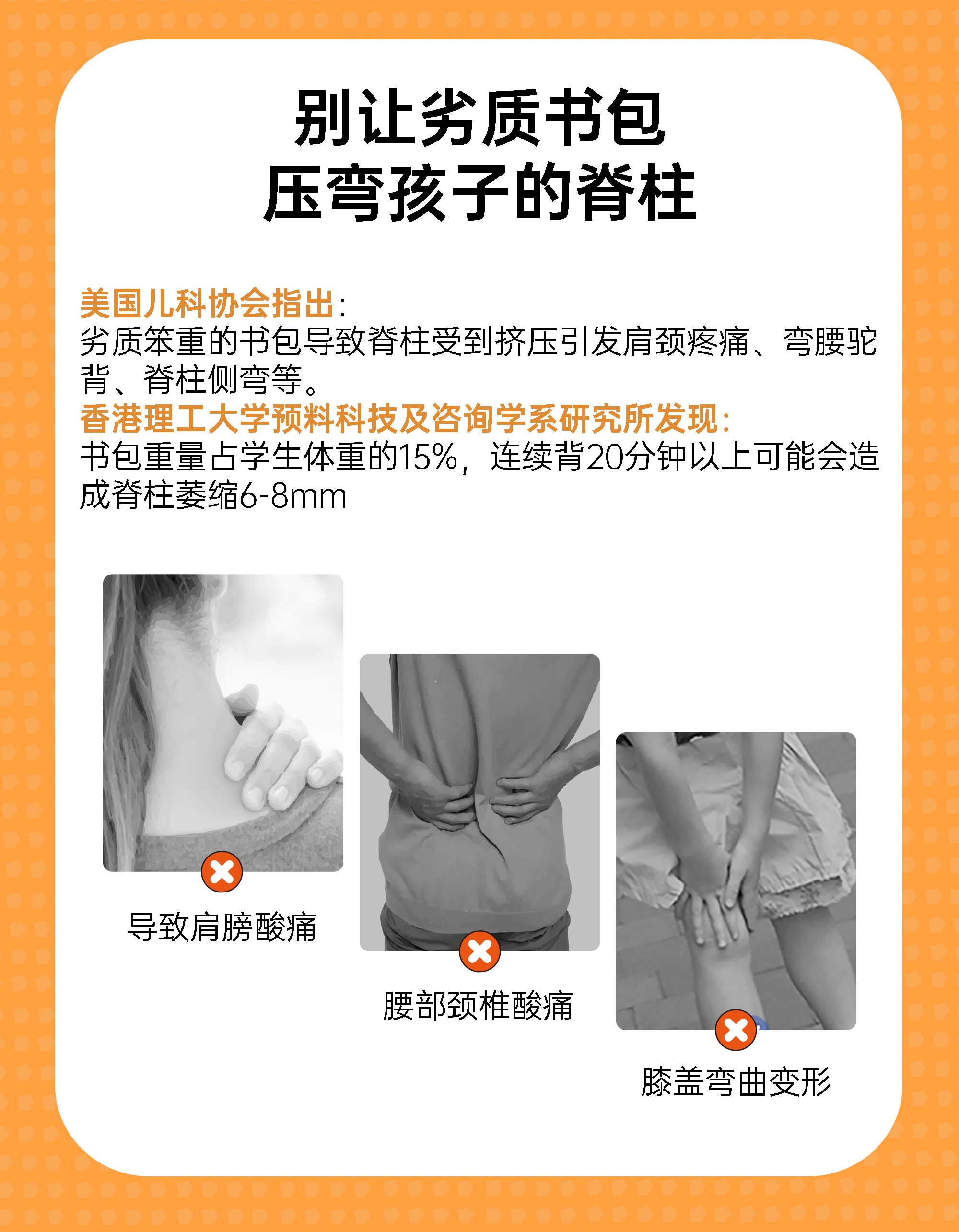 别让劣质书包
压弯孩子的脊柱

美国儿科协会指出：
劣质笨重的书包导致脊柱受到挤压引发肩颈疼痛、弯腰驼背、脊柱侧弯等。
香港理工大学预料科技及咨询学系研究所发现：
书包重量占学生体重的15%，连续背20分钟以上可能会造成脊柱萎缩6-8mm

导致肩膀酸痛

腰部颈椎酸痛

膝盖弯曲变形