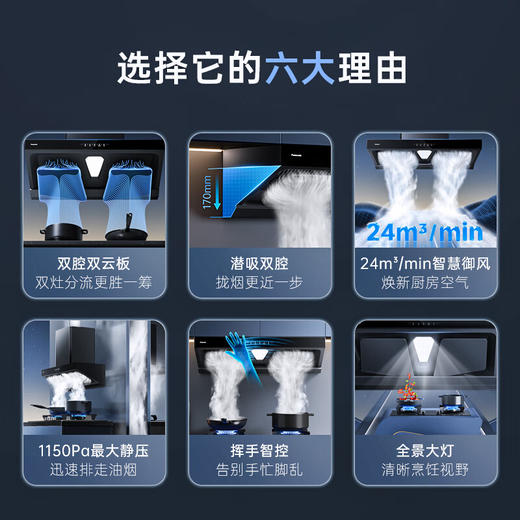 选择它的六大理由

双腔双云板
双灶分流更胜一筹

170mm

潜吸双腔
拢烟更近一步

$24m^3/min$

$24m^3/min$智慧御风
焕新厨房空气

1150Pa最大静压
迅速排走油烟

挥手智控
告别手忙脚乱

全景大灯
清晰烹饪视野