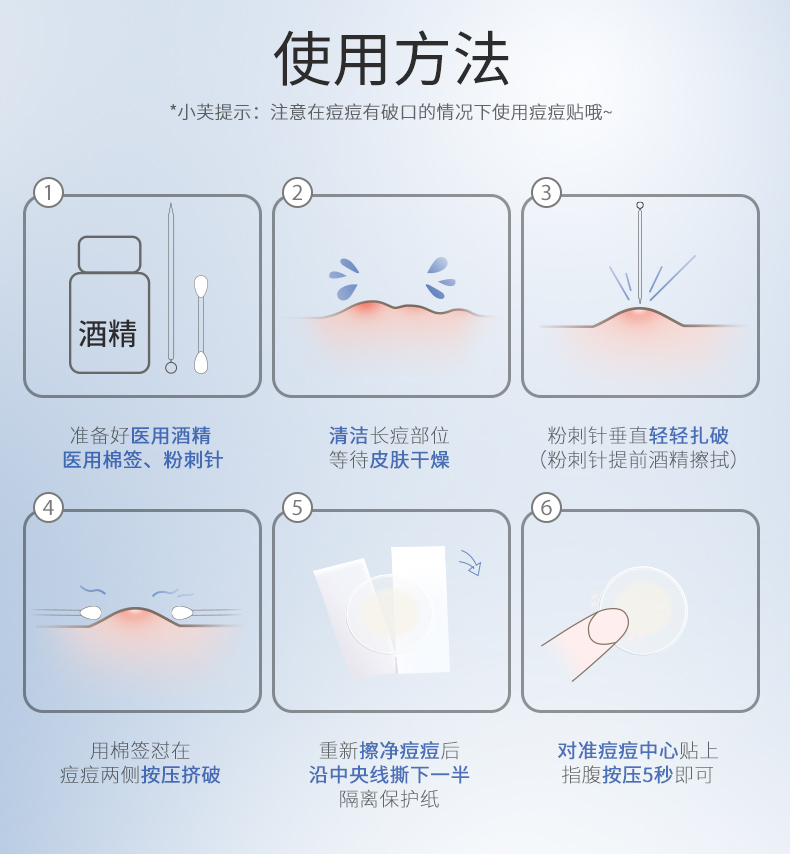 使用方法

*小芙提示：注意在痘痘有破口的情况下使用痘痘贴哦~

1

酒精

准备好医用酒精
医用棉签、粉刺针

2

清洁长痘部位
等待皮肤干燥

3

粉刺针垂直轻轻扎破
（粉刺针提前酒精擦拭）

4

用棉签怼在
痘痘两侧按压挤破

5

重新擦净痘痘后
沿中央线撕下一半
隔离保护纸

6

对准痘痘中心贴上
指腹按压5秒即可