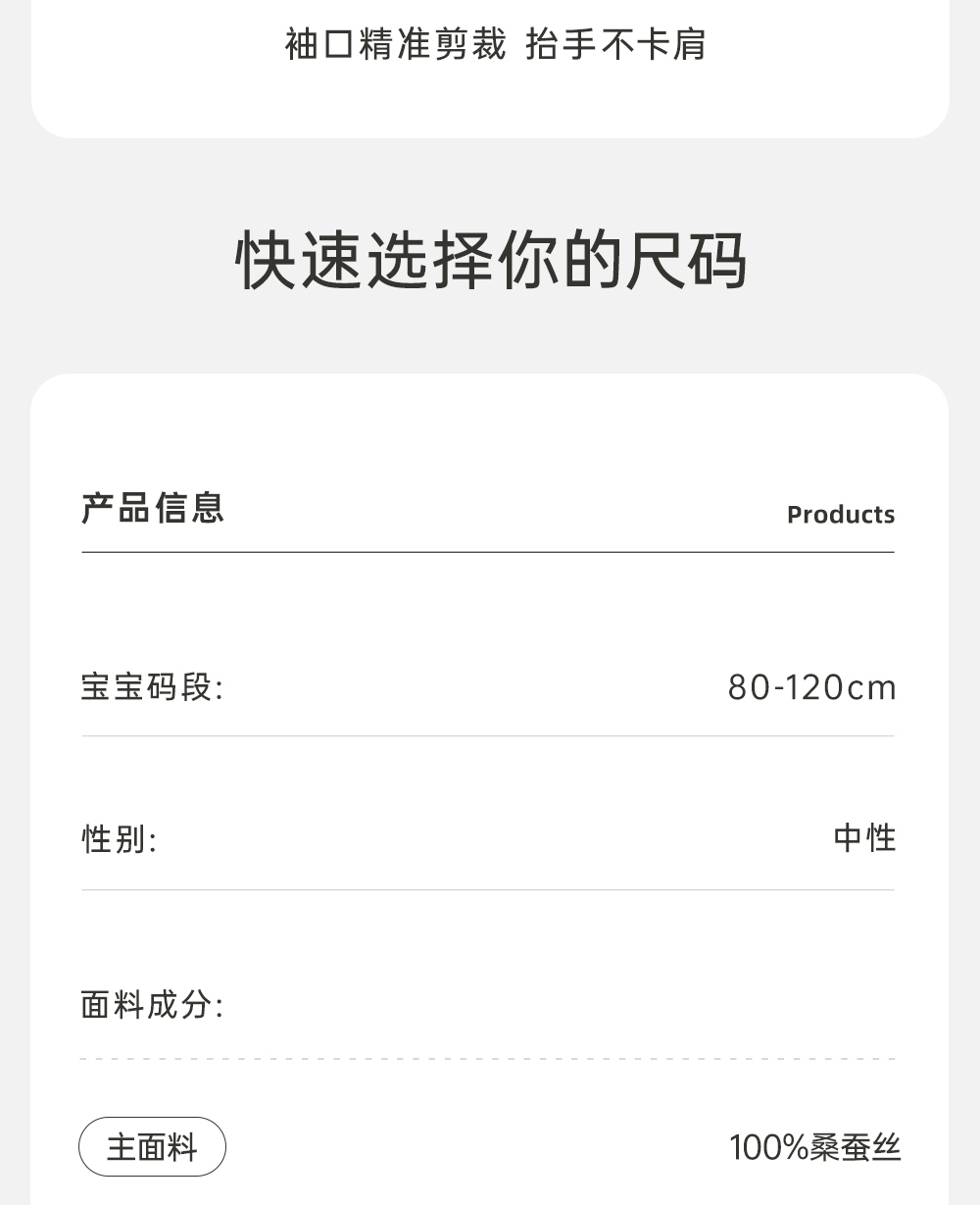 袖口精准剪裁 抬手不卡肩

快速选择你的尺码

产品信息 Products

宝宝码段: 80-120cm

性别: 中性

面料成分:

主面料 100%桑蚕丝