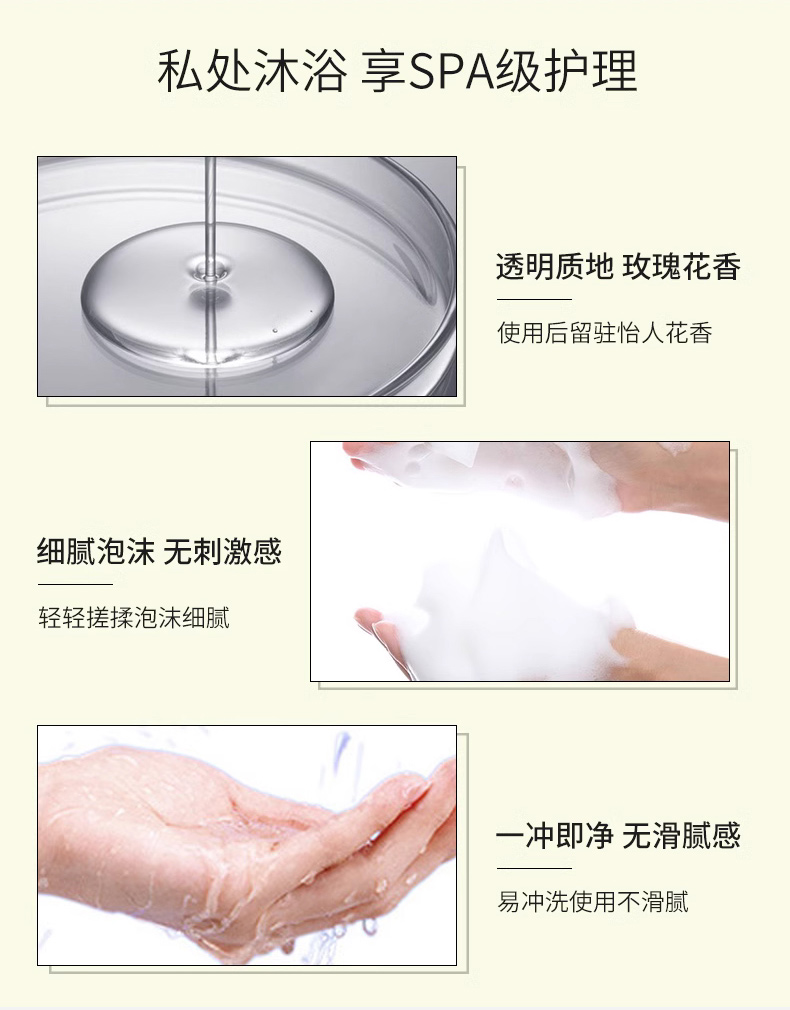 私处沐浴 享SPA级护理

透明质地 玫瑰花香

使用后留驻怡人花香

细腻泡沫 无刺激感

轻轻搓揉泡沫细腻

一冲即净 无滑腻感

易冲洗使用不滑腻