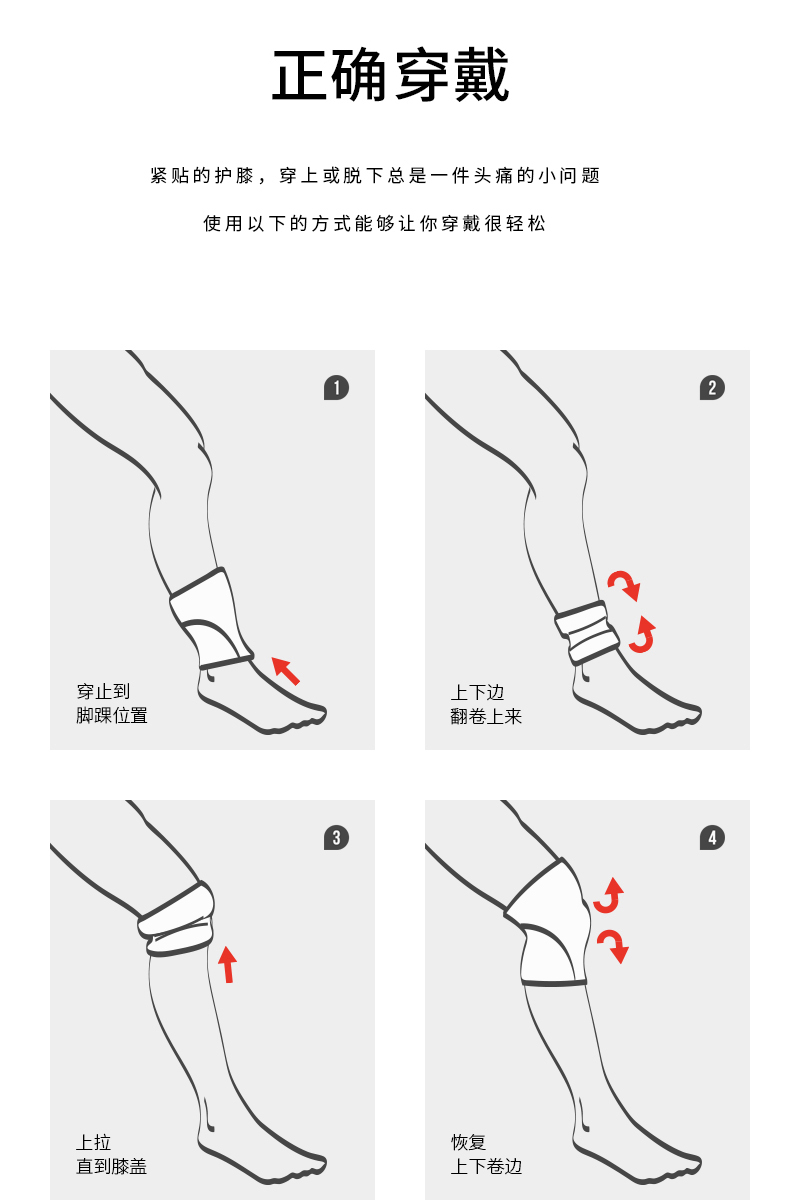 正确穿戴

紧贴的护膝，穿上或脱下总是一件头痛的小问题

使用以下的方式能够让你穿戴很轻松

1

穿止到
脚踝位置

2

上下边
翻卷上来

3

上拉
直到膝盖

4

恢复
上下卷边