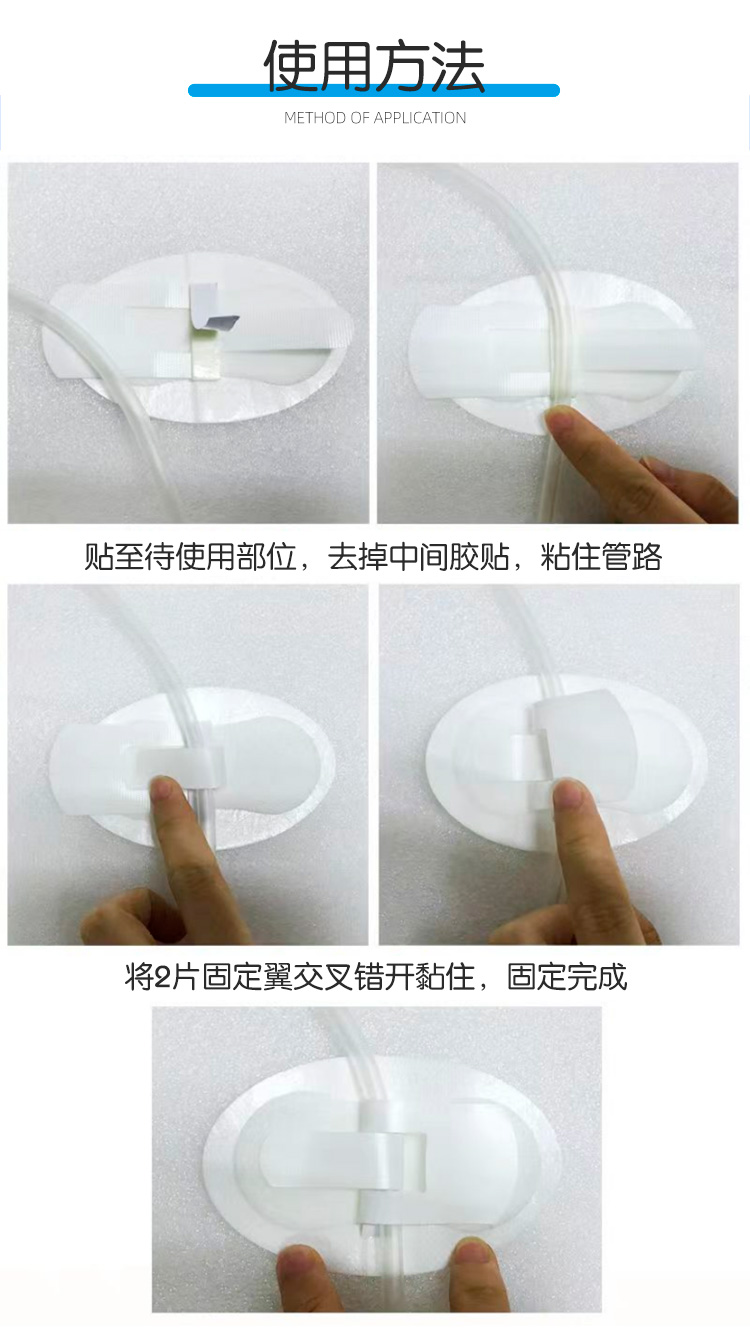 使用方法

METHOD OF APPLICATION

贴至待使用部位，去掉中间胶贴，粘住管路

将2片固定翼交叉错开黏住，固定完成