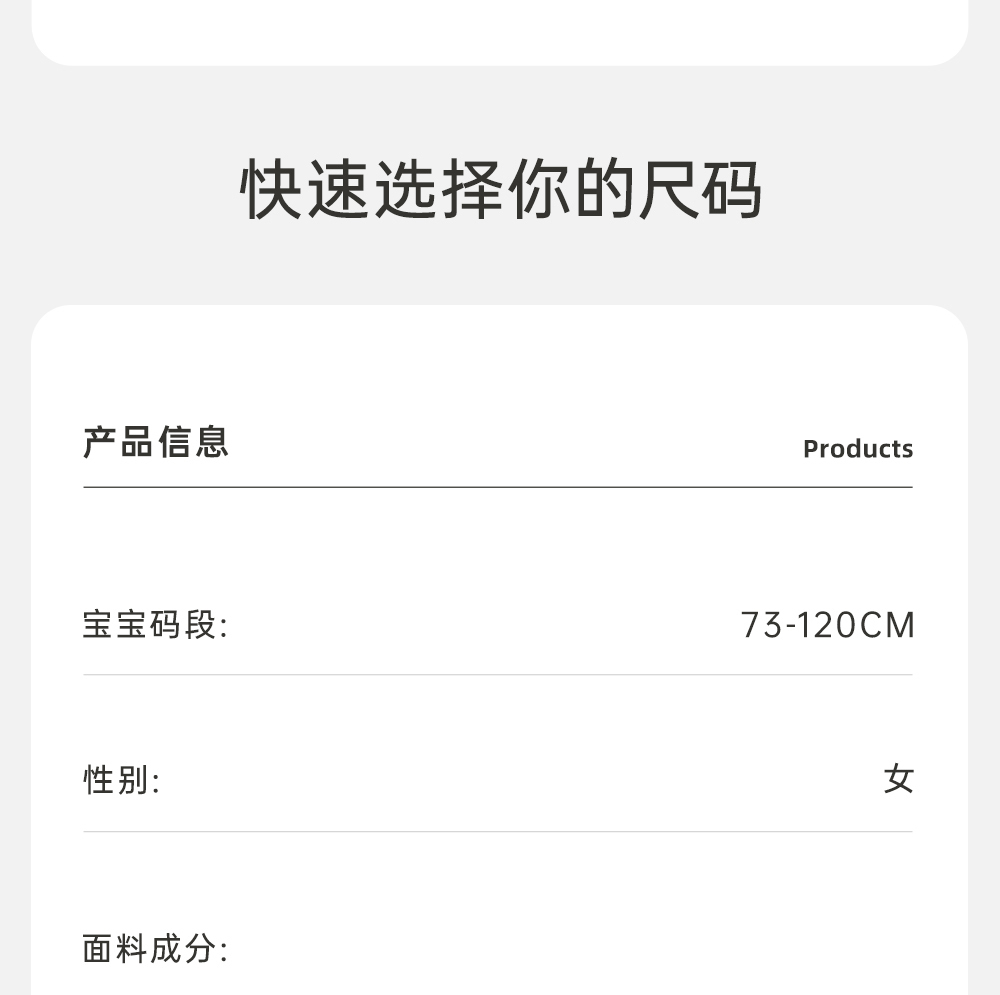 快速选择你的尺码

产品信息 Products

宝宝码段: 73-120CM

性别: 女

面料成分: