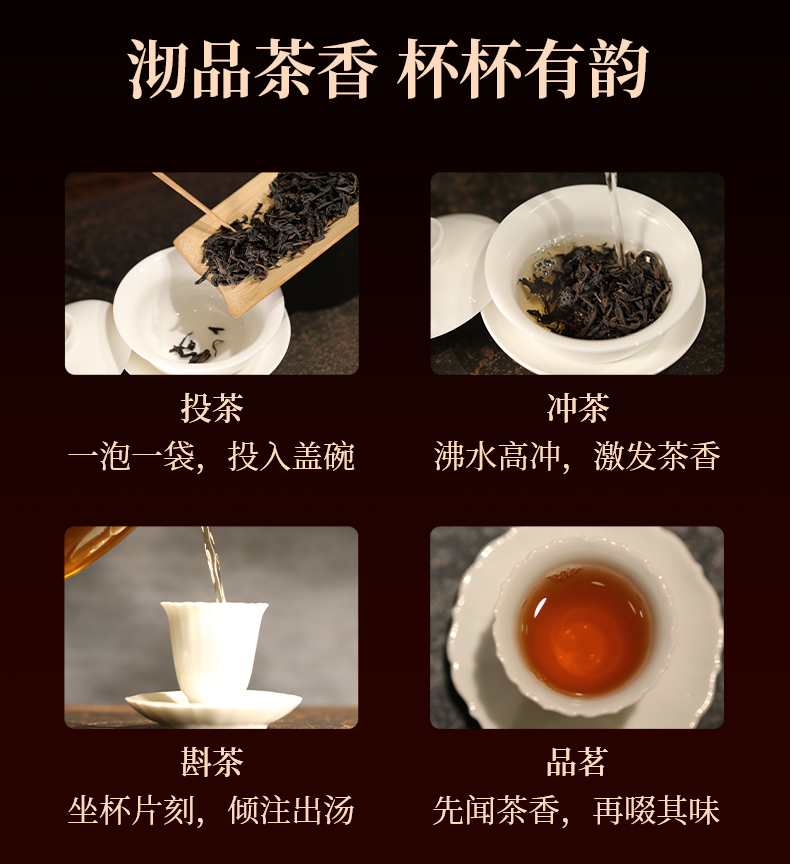 沏品茶香 杯杯有韵

投茶
一泡一袋，投入盖碗

冲茶
沸水高冲，激发茶香

斟茶
坐杯片刻，倾注出汤

品茗
先闻茶香，再啜其味