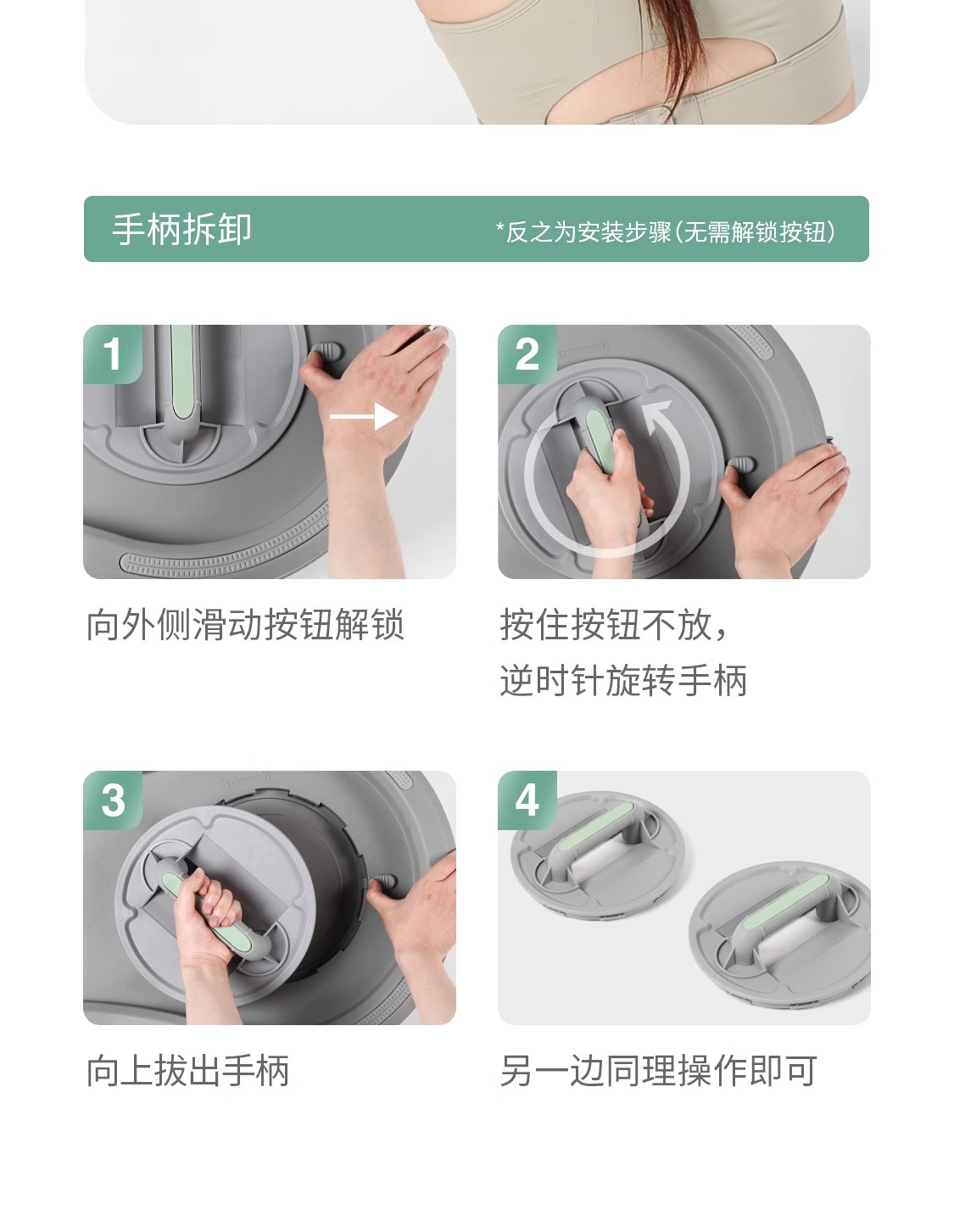 手柄拆卸

*反之为安装步骤(无需解锁按钮)

1

向外侧滑动按钮解锁

2

按住按钮不放，
逆时针旋转手柄

3

向上拔出手柄

4

另一边同理操作即可